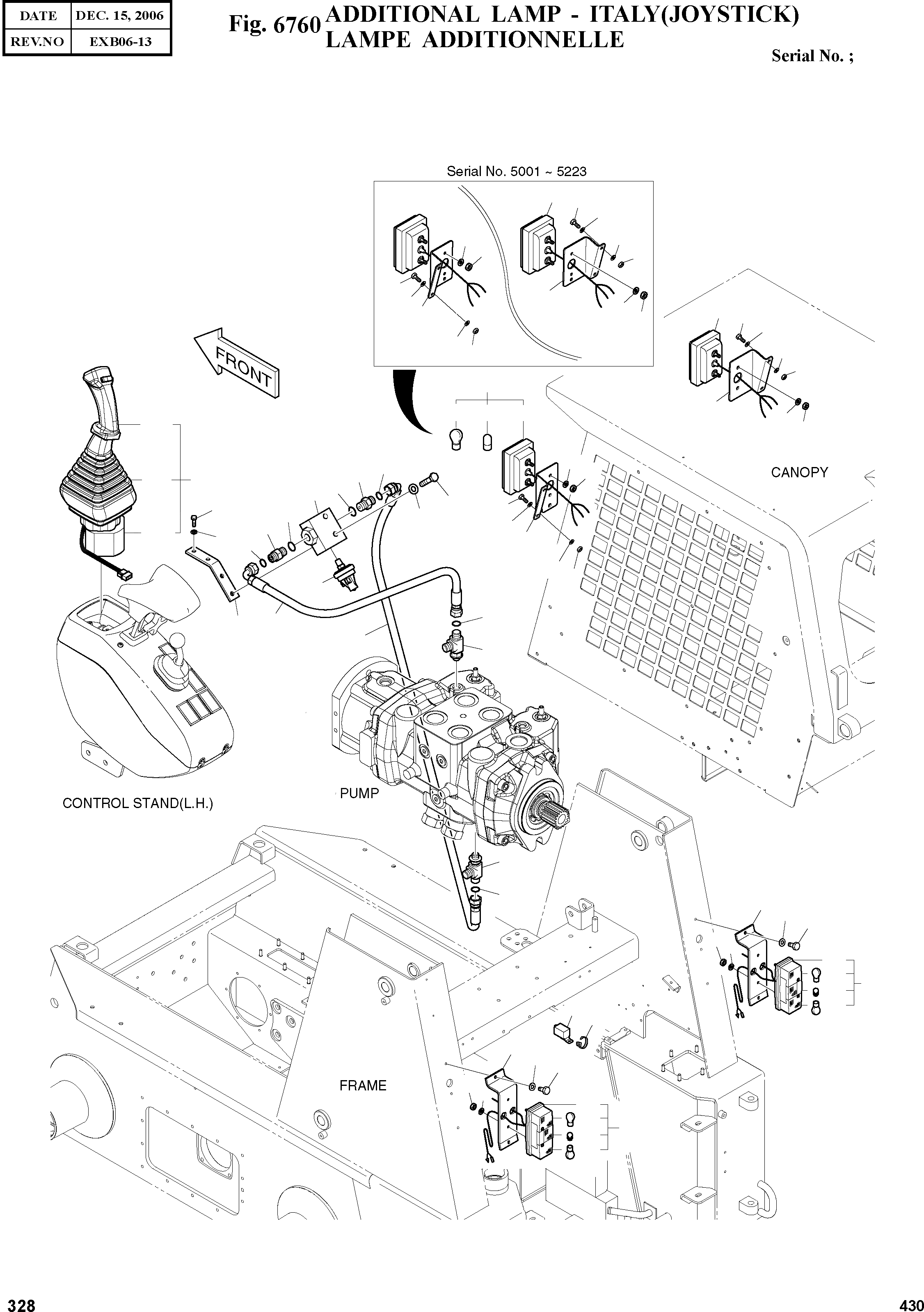 | DATE | DEC. 15, 2006 |
|---|---|
| REV.NO | EXB06-13 |

Fig. 6760 ADDITIONAL LAMP - ITALY(JOYSTICK)
LAMPE ADDITIONNELLE

Serial No. ;

Serial No. 5001 ~ 5223

FRONT

CANOPY

CONTROL STAND(L.H.)

PUMP

FRAME

328

430