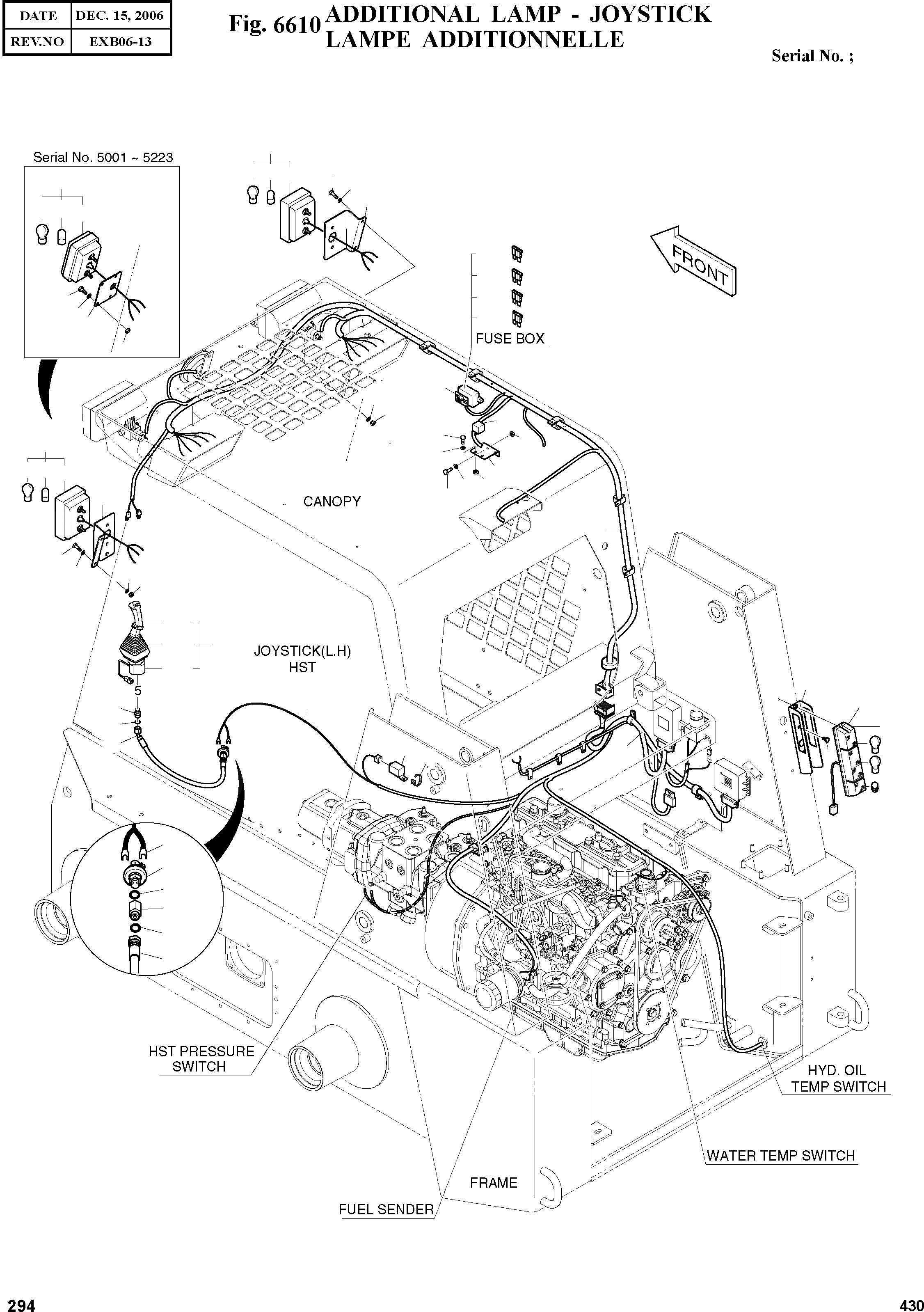 | DATE | DEC. 15, 2006 |
|---|---|
| REV.NO | EXB06-13 |

Fig. 6610 ADDITIONAL LAMP - JOYSTICK
LAMPE ADDITIONNELLE

Serial No. ;

Serial No. 5001 ~ 5223

FRONT

FUSE BOX

CANOPY

JOYSTICK(L.H)
HST

5

HST PRESSURE SWITCH

HYD. OIL TEMP SWITCH

WATER TEMP SWITCH

FRAME

FUEL SENDER

294

430