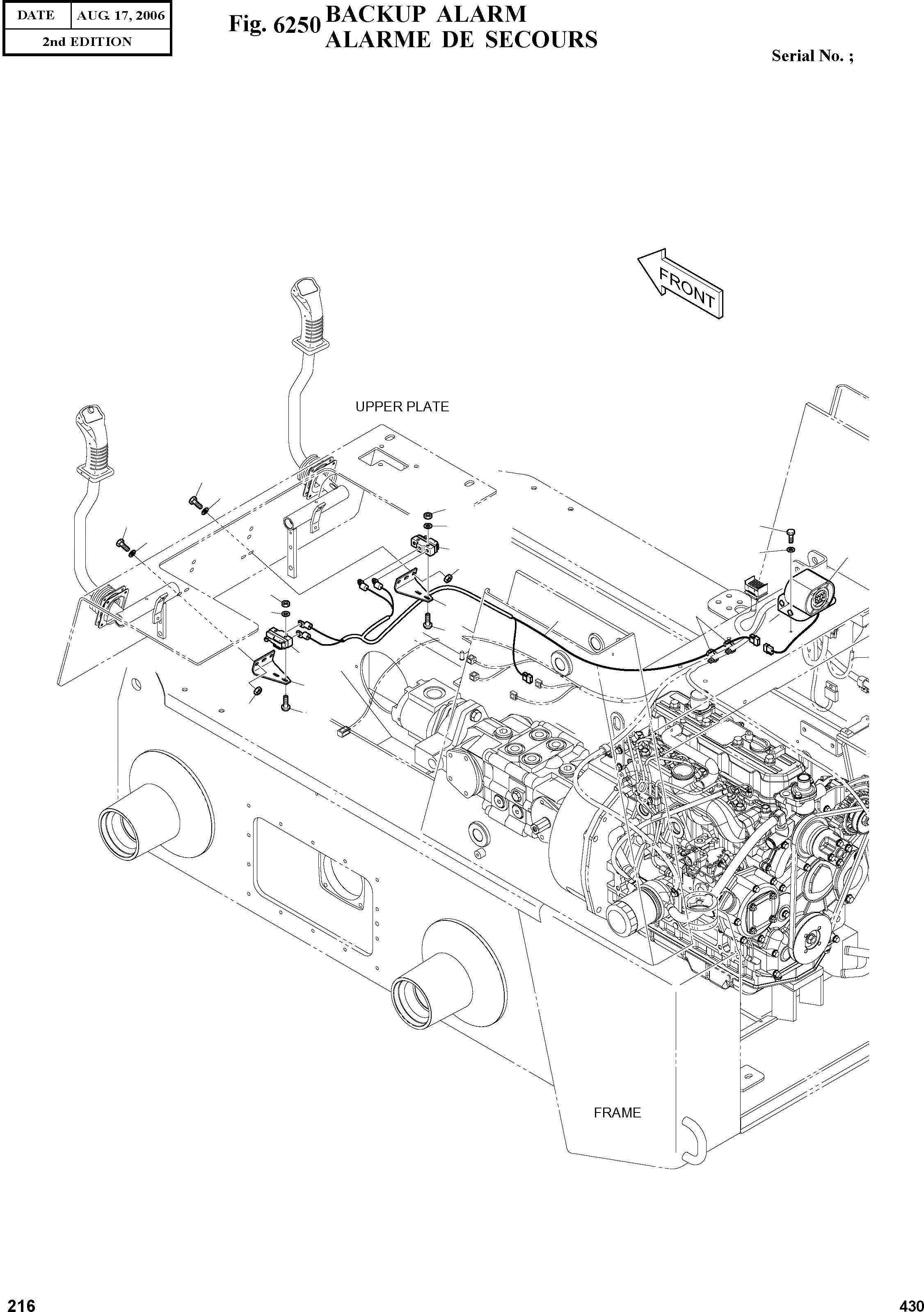 | DATE | AUG. 17, 2006 |
|---|---|
| 2nd EDITION | |

Fig. 6250 BACKUP ALARM
ALARME DE SECOURS

Serial No. ;

FRONT

UPPER PLATE

FRAME

216

430