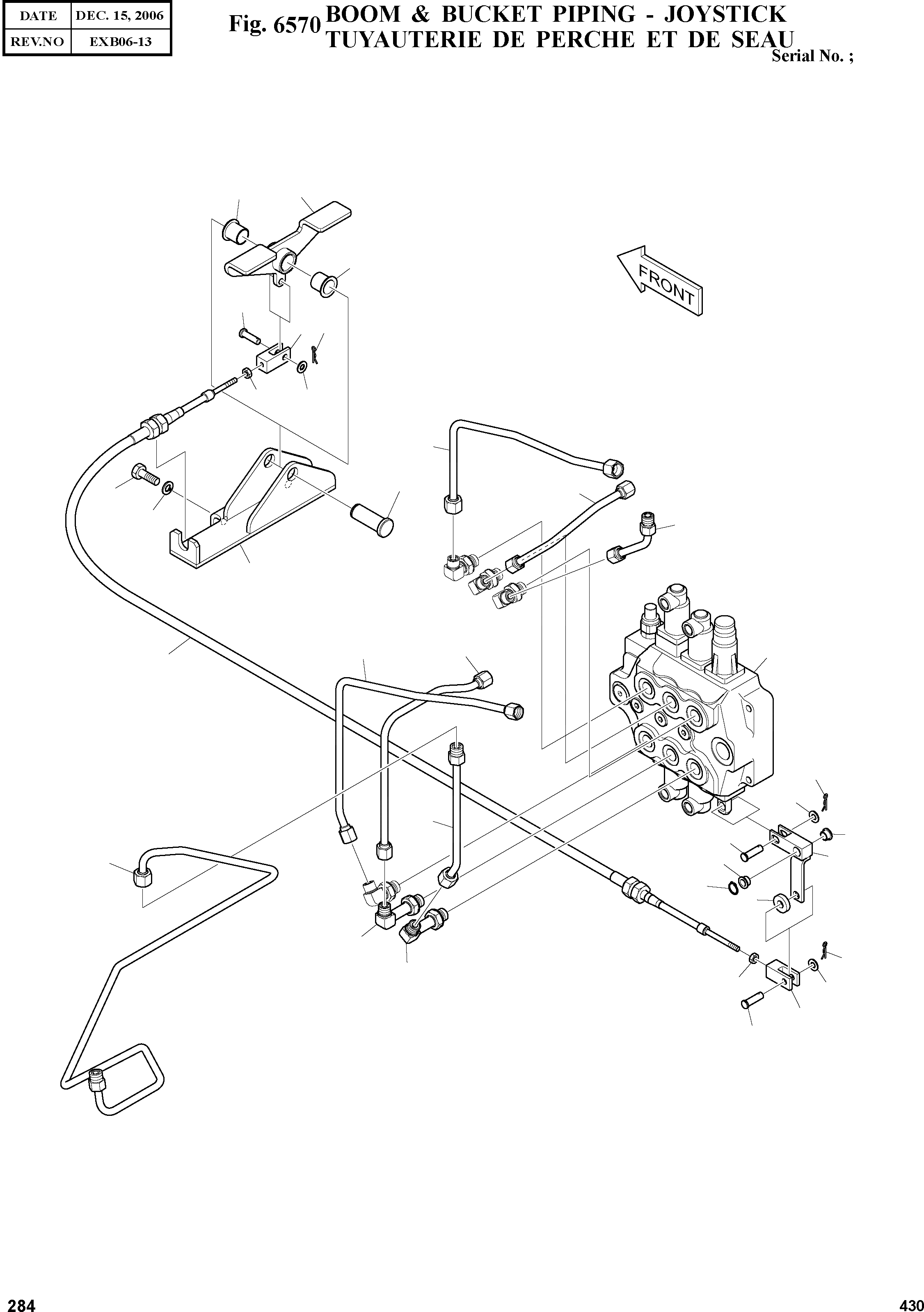 | DATE | DEC. 15, 2006 |
|---|---|
| REV.NO | EXB06-13 |

Fig. 6570 BOOM & BUCKET PIPING - JOYSTICK
TUYAUTERIE DE PERCHE ET DE SEAU
Serial No. ;

FRONT

284

430