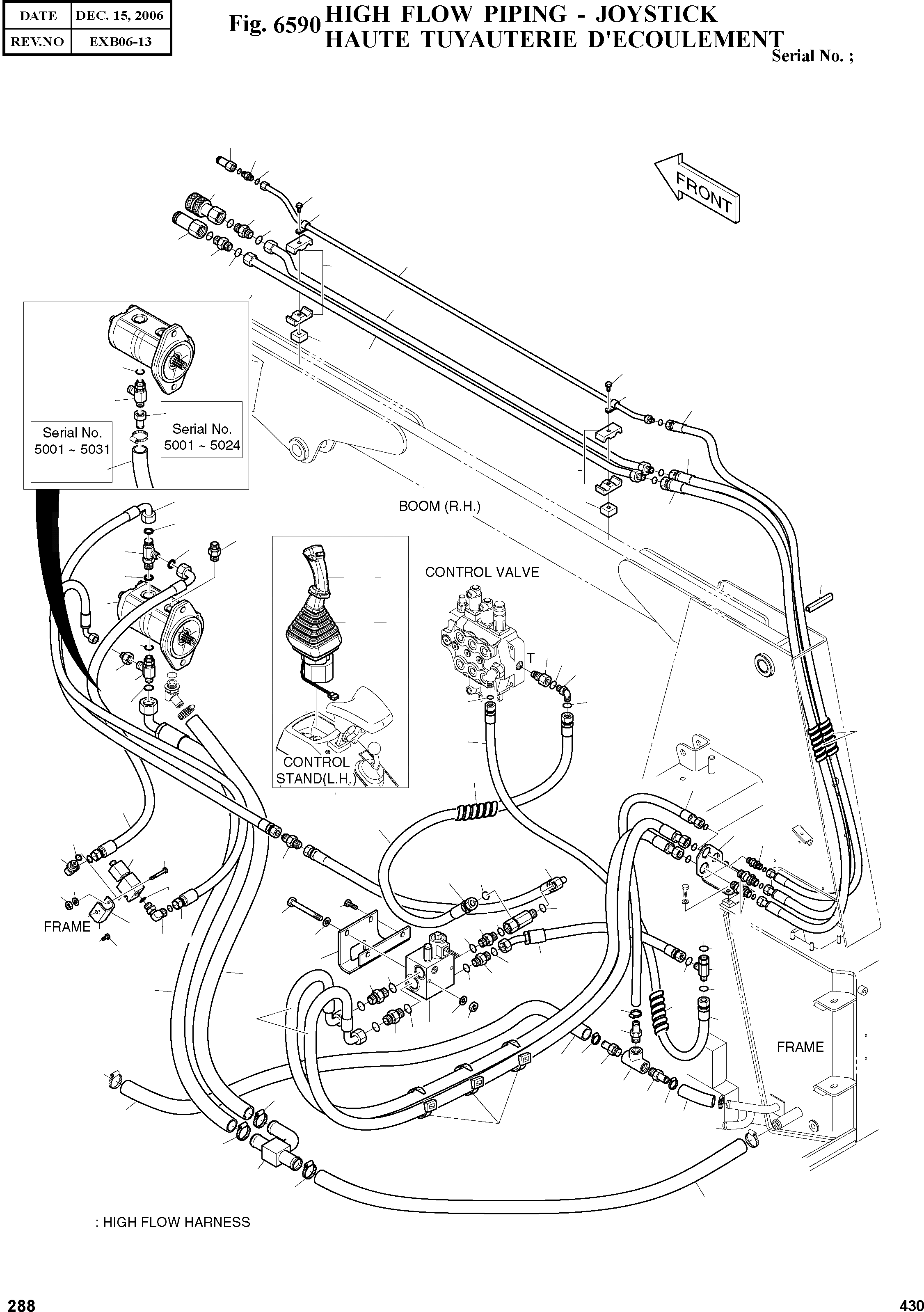 | DATE | DEC. 15, 2006 |
|---|---|
| REV.NO | EXB06-13 |

Fig. 6590 HIGH FLOW PIPING - JOYSTICK
HAUTE TUYAUTERIE D'ECOULEMENT

Serial No. ;

FRONT

Serial No. 5001 ~ 5031

Serial No. 5001 ~ 5024

BOOM (R.H.)

CONTROL VALVE

T

CONTROL STAND(L.H.)

FRAME

FRAME

: HIGH FLOW HARNESS

288

430