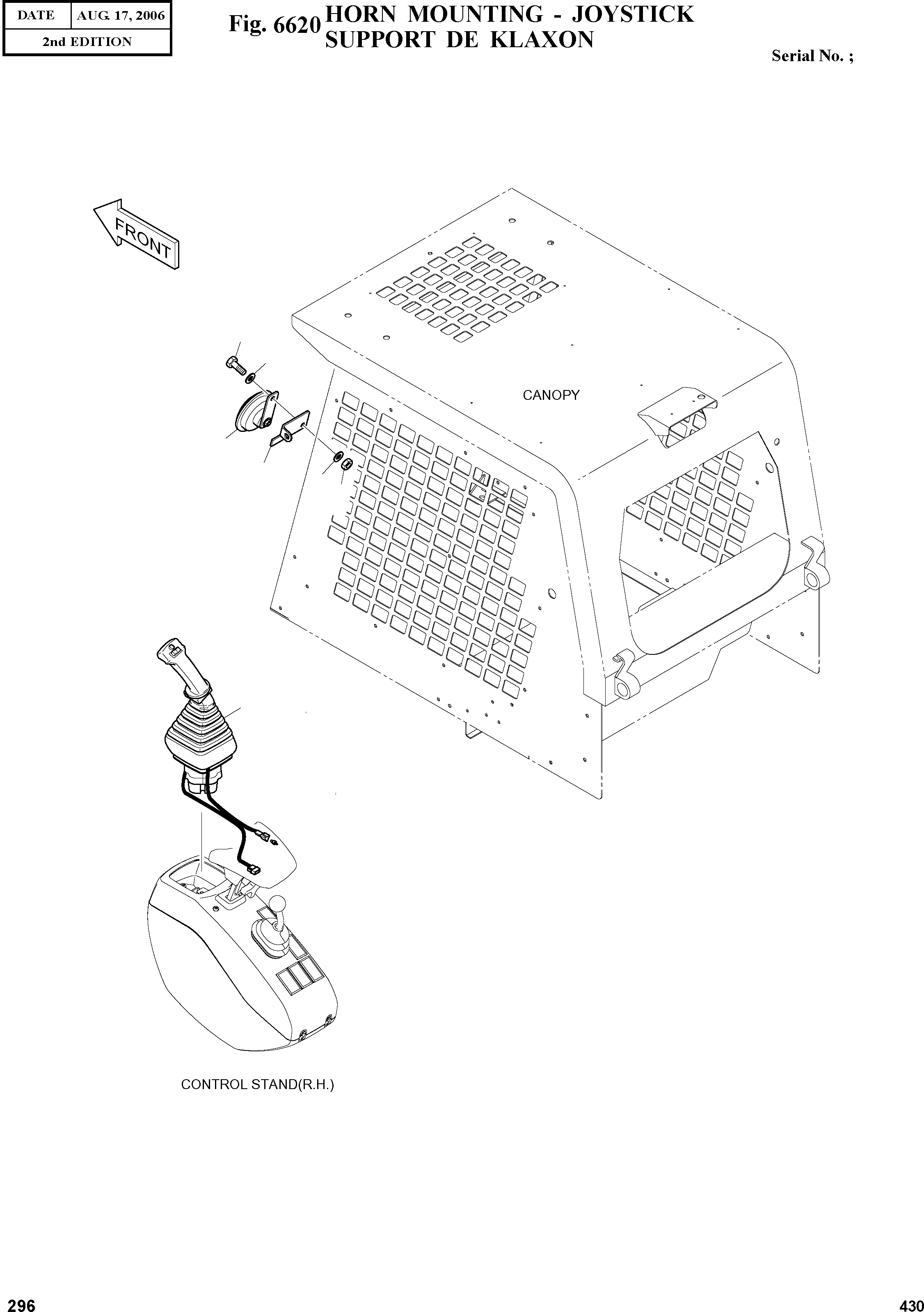 | DATE | AUG. 17, 2006 |
|---|---|
| 2nd EDITION | |

Fig. 6620 HORN MOUNTING - JOYSTICK
SUPPORT DE KLAXON

Serial No. ;

FRONT

CANOPY

CONTROL STAND(R.H.)

296

430