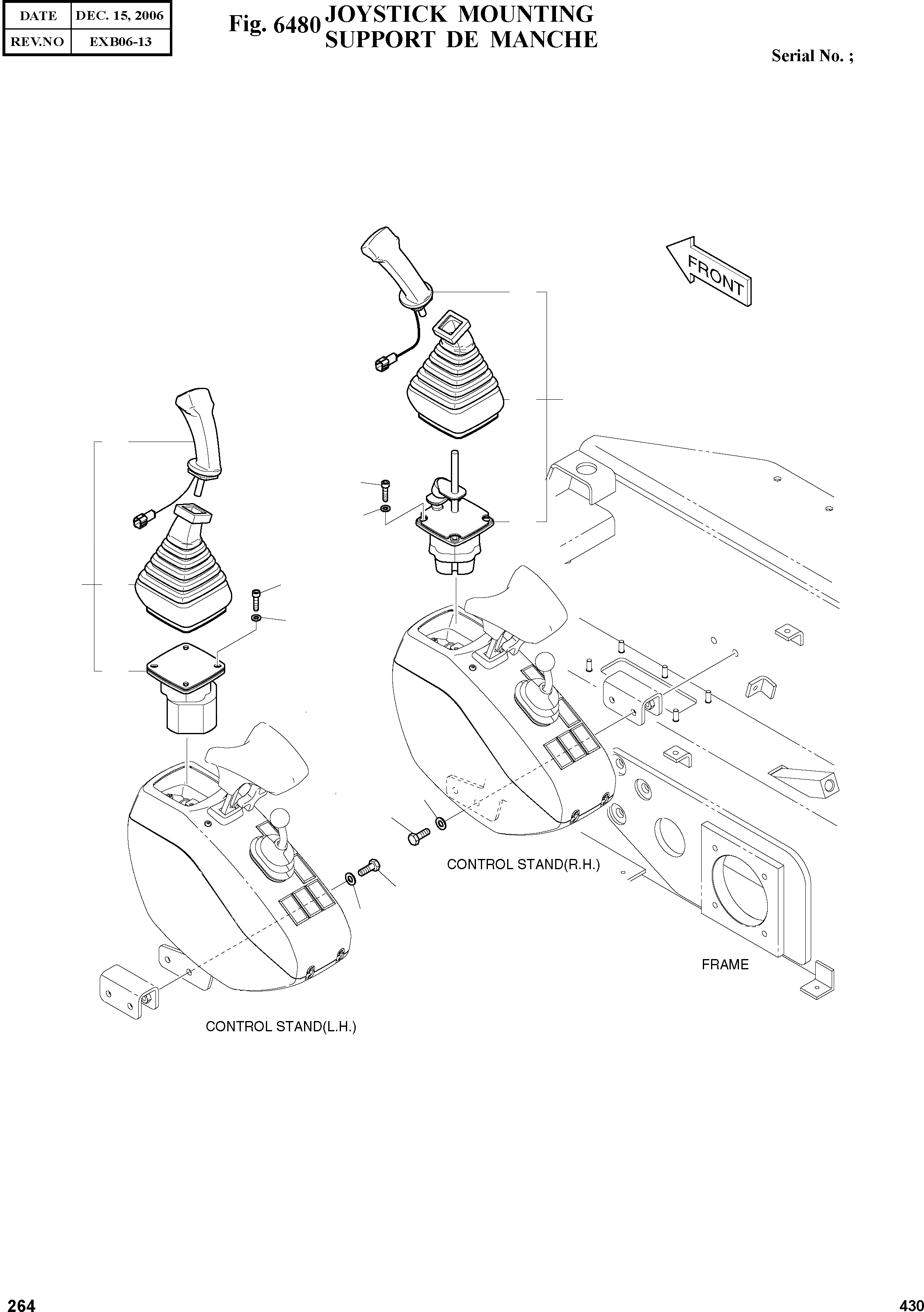 | DATE | DEC. 15, 2006 |
|---|---|
| REV.NO | EXB06-13 |

Fig. 6480 JOYSTICK MOUNTING SUPPORT DE MANCHE

Serial No. ;

FRONT

CONTROL STAND(R.H.)

FRAME

CONTROL STAND(L.H.)

264

430