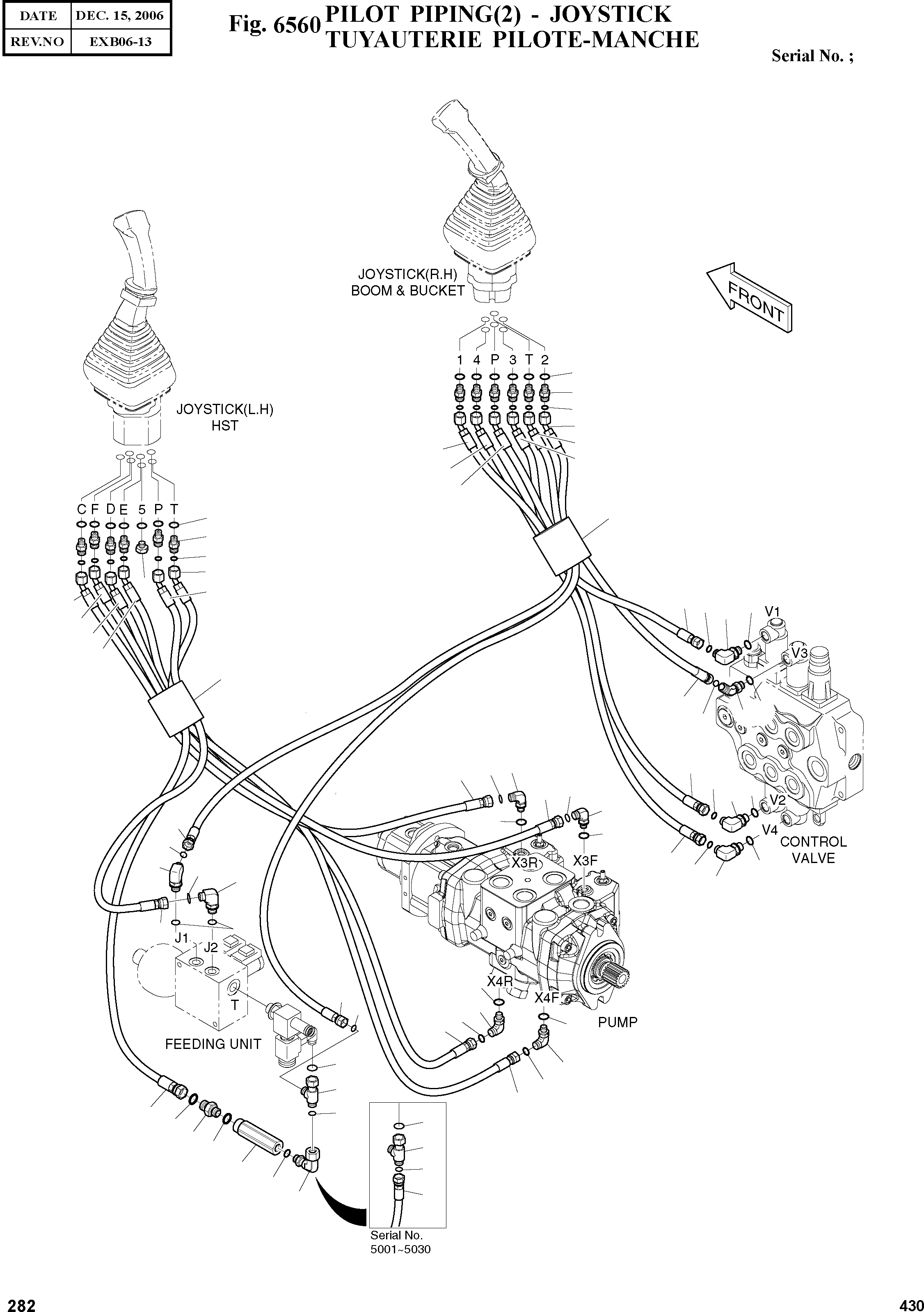 | DATE | DEC. 15, 2006 |
|---|---|
| REV.NO | EXB06-13 |

Fig. 6560 PILOT PIPING(2) - JOYSTICK
TUYAUTERIE PILOTE-MANCHE

Serial No. ;

JOYSTICK(R.H)
BOOM & BUCKET

FRONT

1 4 P 3 T 2

JOYSTICK(L.H)
HST

C F D E 5 P T

V1
V3
V2
V4
CONTROL VALVE

X3R
X3F
X4R
X4F
PUMP

J1
J2
T
FEEDING UNIT

Serial No.
5001~5030

282

430