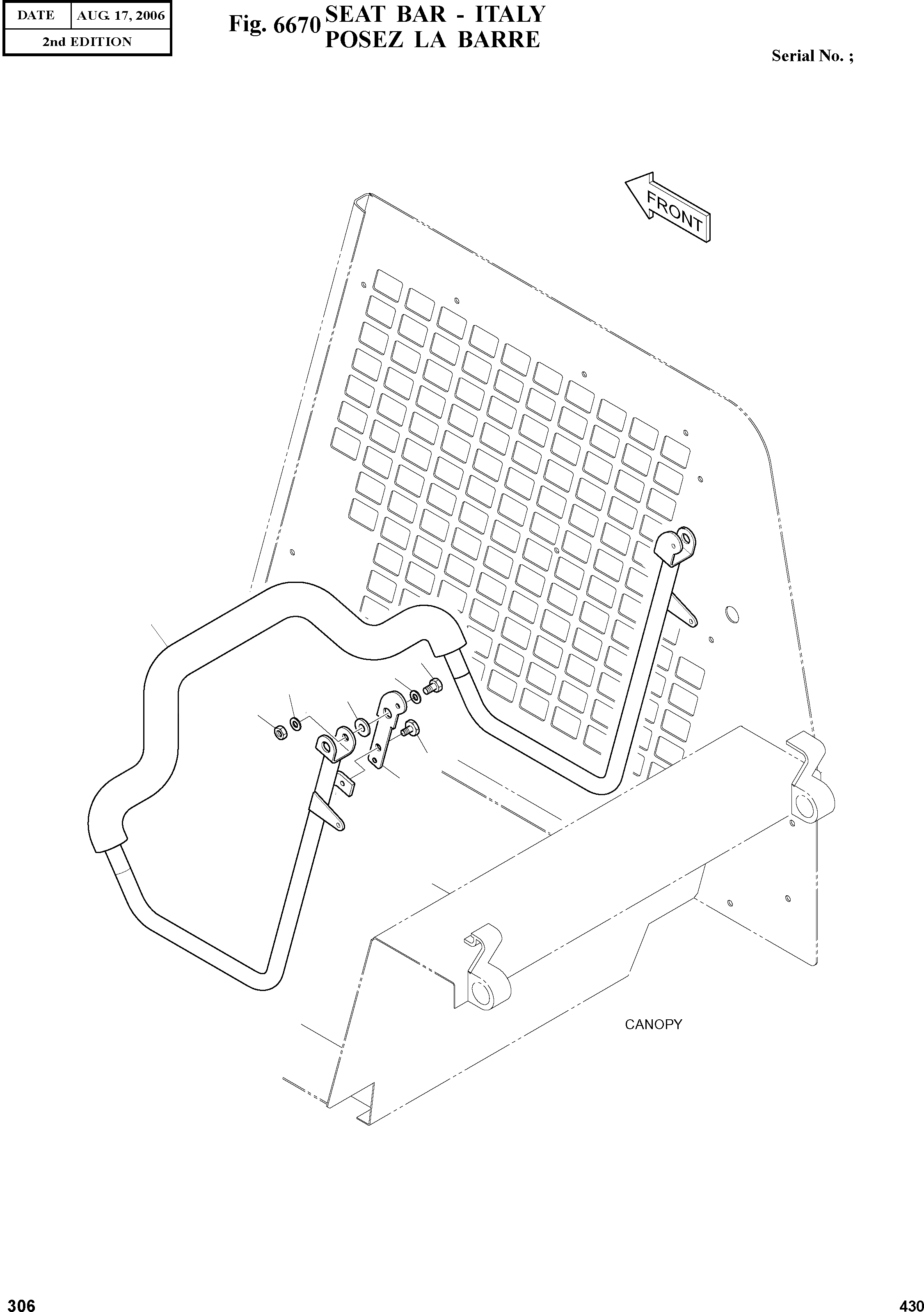 | DATE | AUG. 17, 2006 |
|---|---|
| 2nd EDITION | |

Fig. 6670 SEAT BAR - ITALY
POSEZ LA BARRE

Serial No. ;

FRONT

CANOPY

306

430