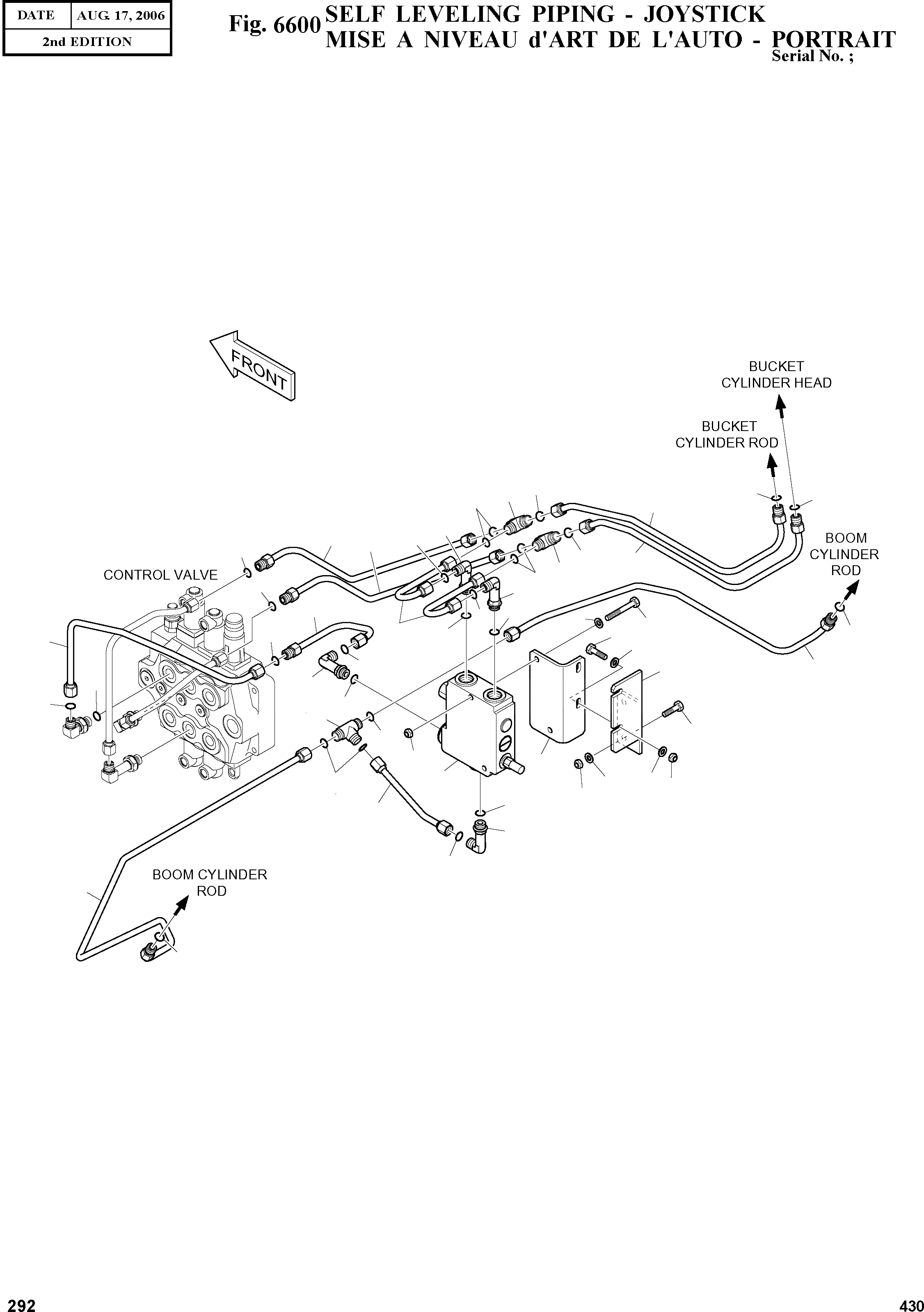 | DATE | AUG. 17, 2006 |
|---|---|
| 2nd EDITION | |

Fig. 6600 SELF LEVELING PIPING - JOYSTICK
MISE A NIVEAU d'ART DE L'AUTO - PORTRAIT
Serial No. ;

FRONT

BUCKET CYLINDER HEAD

BUCKET CYLINDER ROD

BOOM CYLINDER ROD

CONTROL VALVE

BOOM CYLINDER ROD

292

430