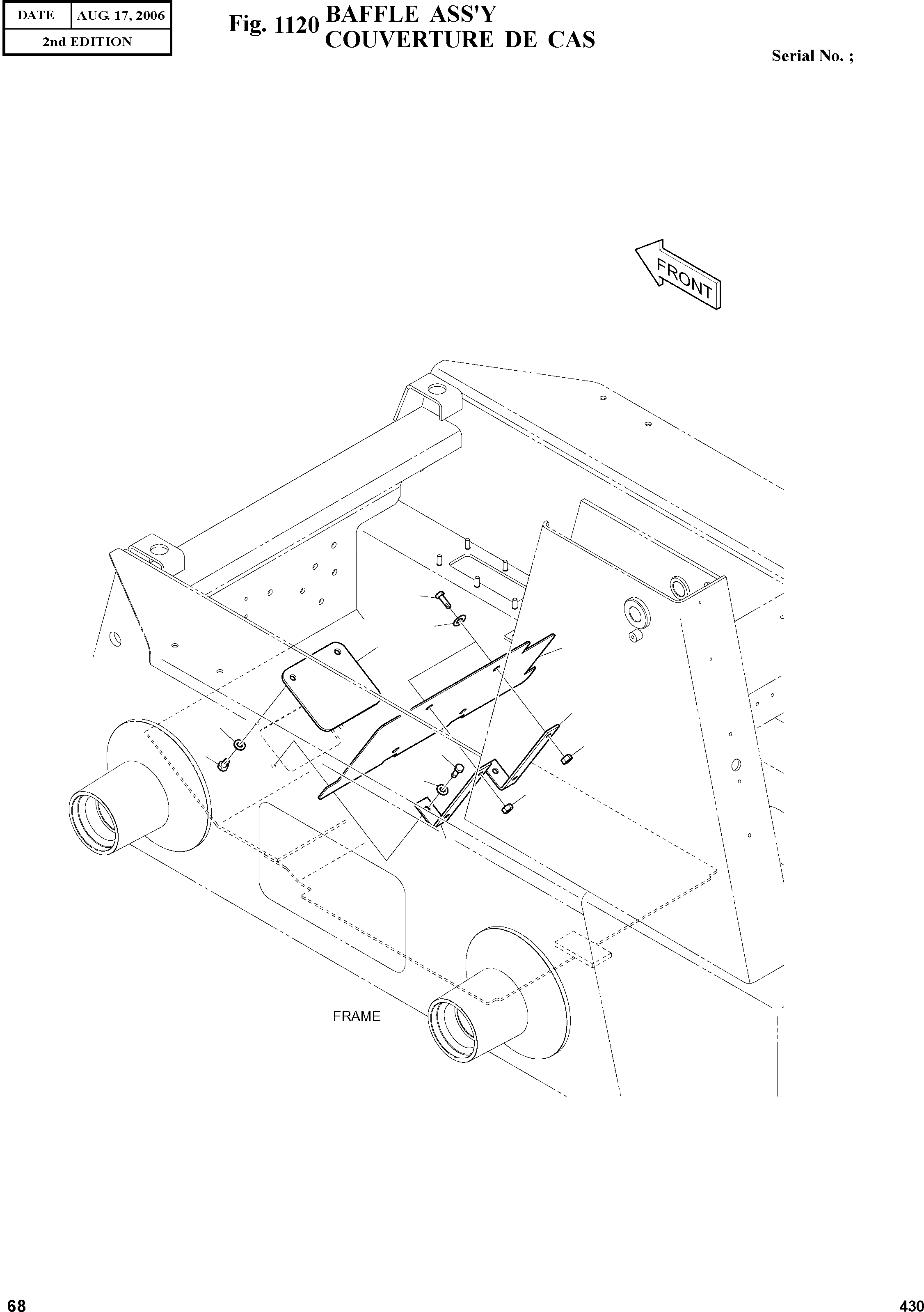 | DATE | AUG. 17, 2006 |
|---|---|
| 2nd EDITION | |

Fig. 1120 BAFFLE ASS'Y
COUVERTURE DE CAS

Serial No. ;

FRONT

FRAME

68

430