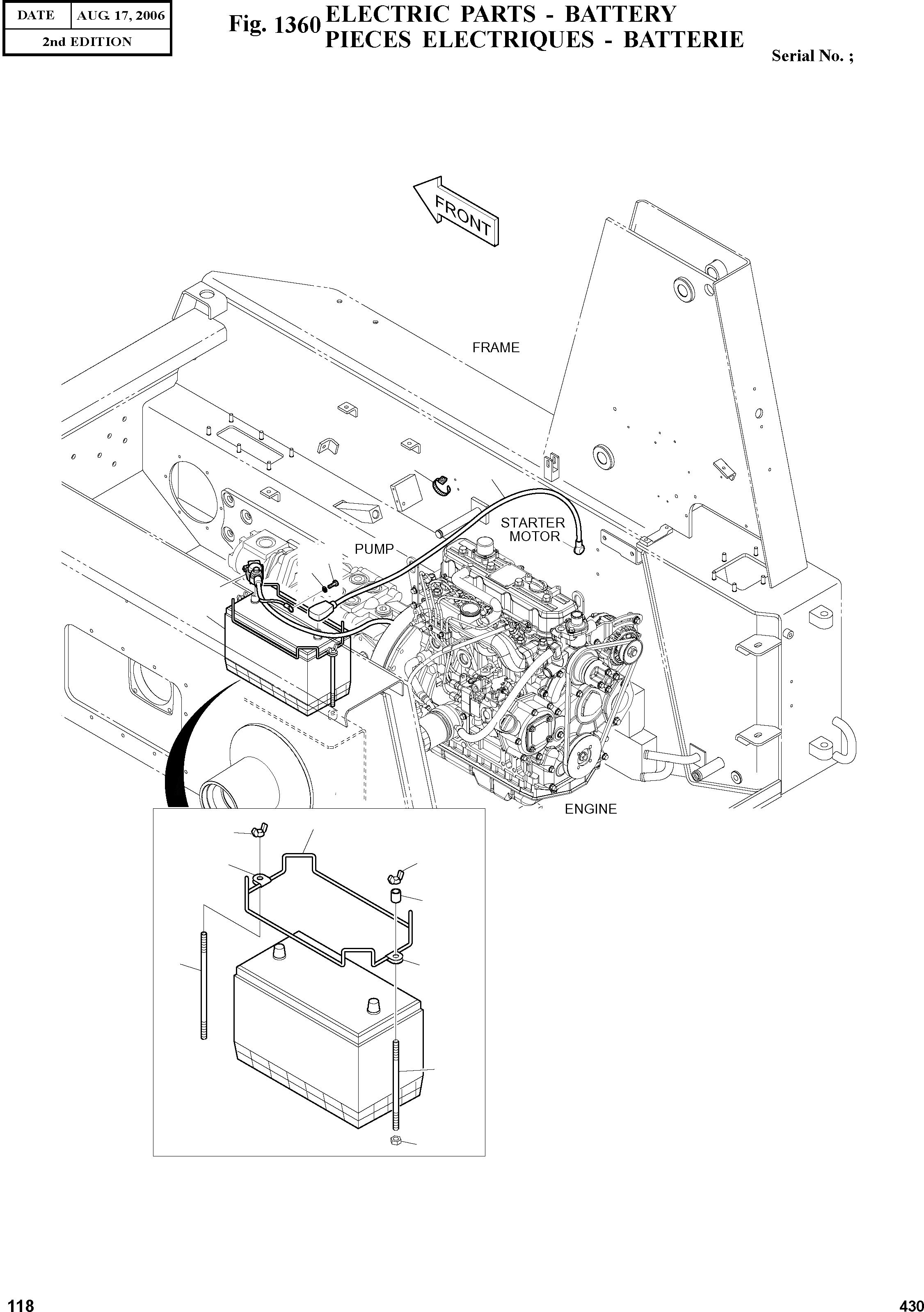 | DATE | AUG. 17, 2006 |
|---|---|
| 2nd EDITION | |

Fig. 1360 ELECTRIC PARTS - BATTERY
PIECES ELECTRIQUES - BATTERIE

Serial No. ;

FRONT

FRAME

STARTER MOTOR

PUMP

ENGINE

118

430