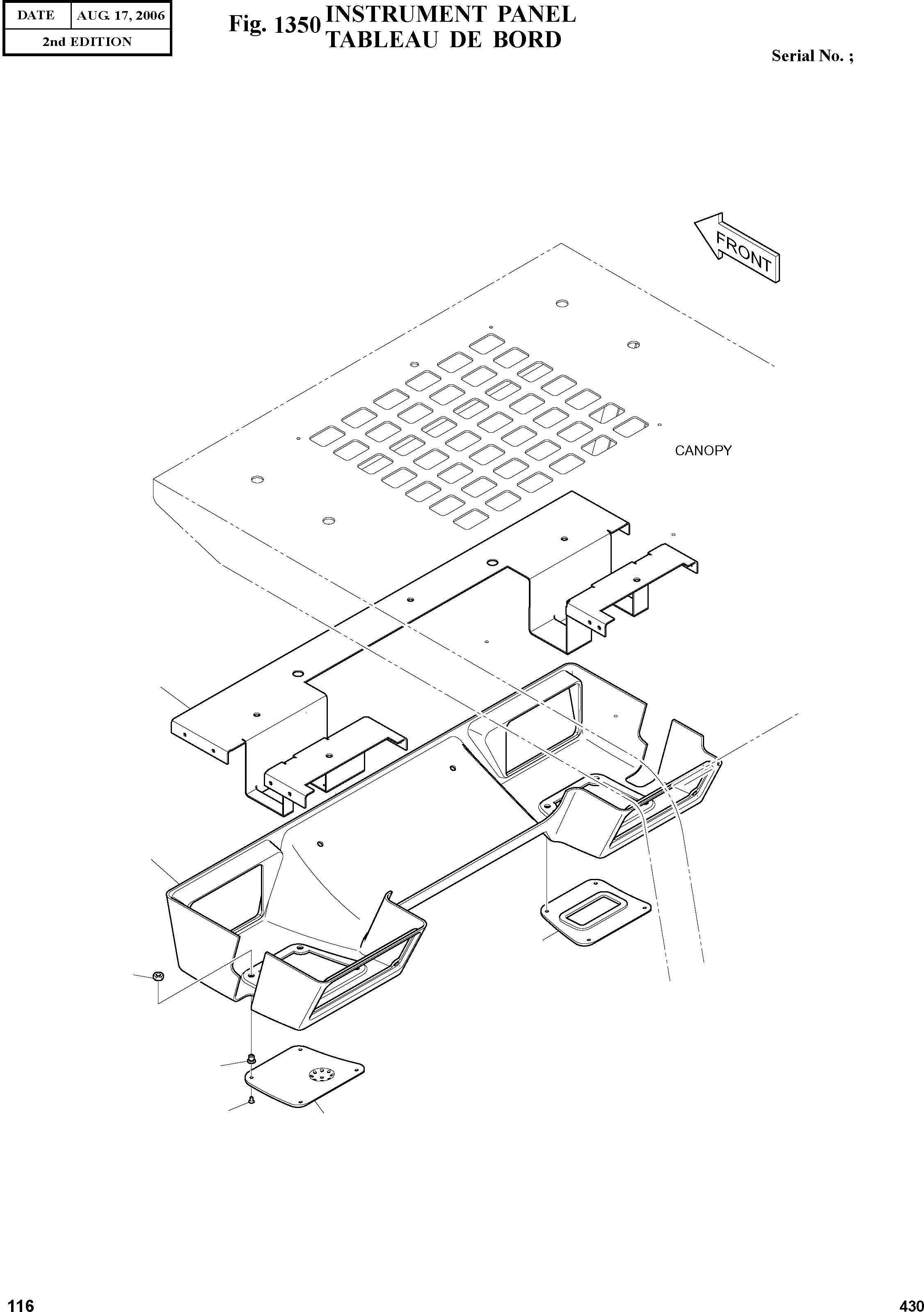 | DATE | AUG. 17, 2006 |
|---|---|
| 2nd EDITION | |

Fig. 1350 INSTRUMENT PANEL
TABLEAU DE BORD

Serial No. ;

FRONT

CANOPY

116

430