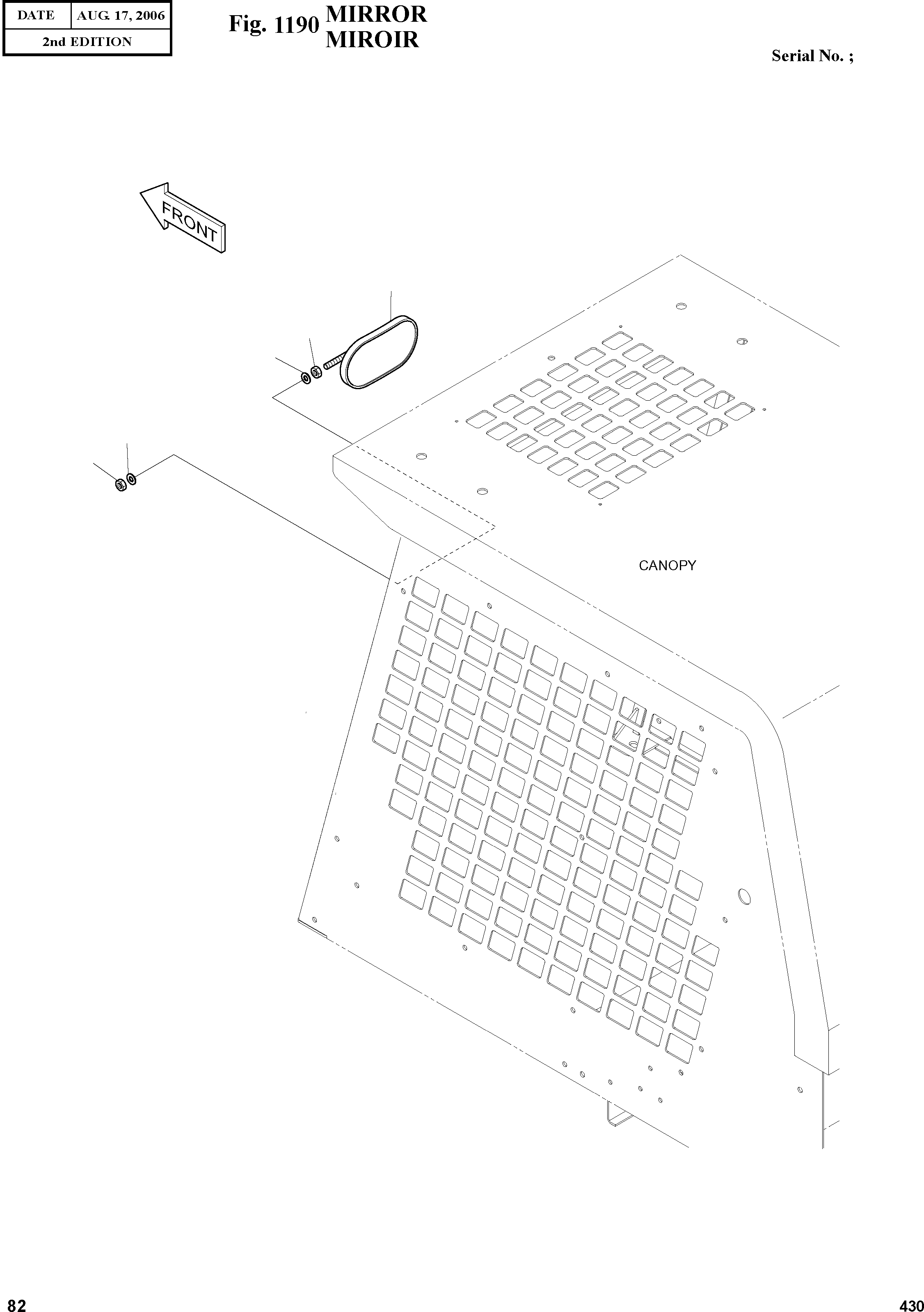 | DATE | AUG. 17, 2006 |
|---|---|
| 2nd EDITION | |

Fig. 1190 MIRROR
MIROIR

Serial No. ;

FRONT

CANOPY

82

430