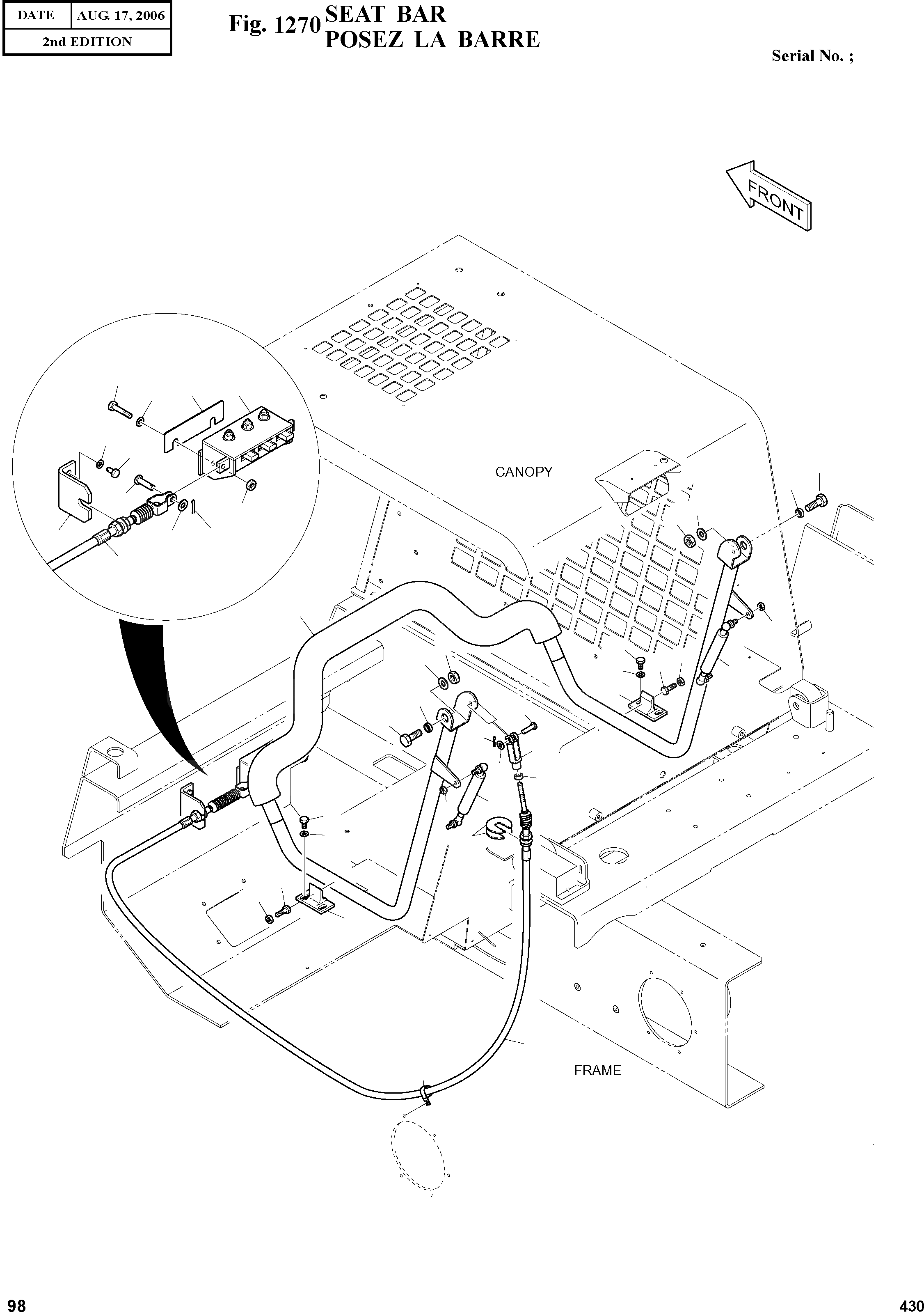 | DATE | AUG. 17, 2006 |
|---|---|
| 2nd EDITION | |

Fig. 1270 SEAT BAR
POSEZ LA BARRE

Serial No. ;

FRONT

CANOPY

FRAME

98

430