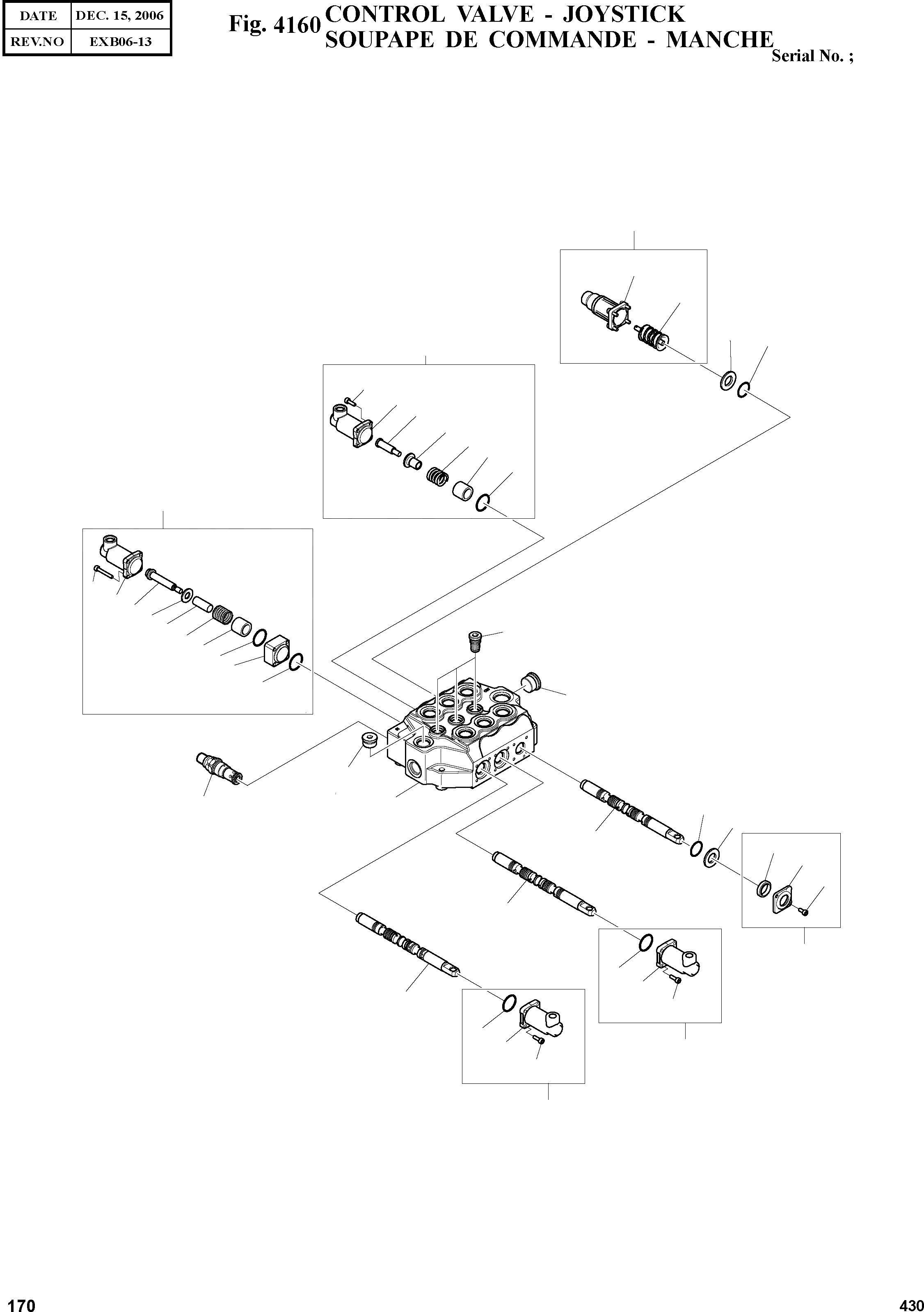 | DATE | DEC. 15, 2006 |
|---|---|
| REV.NO | EXB06-13 |

Fig. 4160 CONTROL VALVE - JOYSTICK
SOUPAPE DE COMMANDE - MANCHE

Serial No. ;

170

430