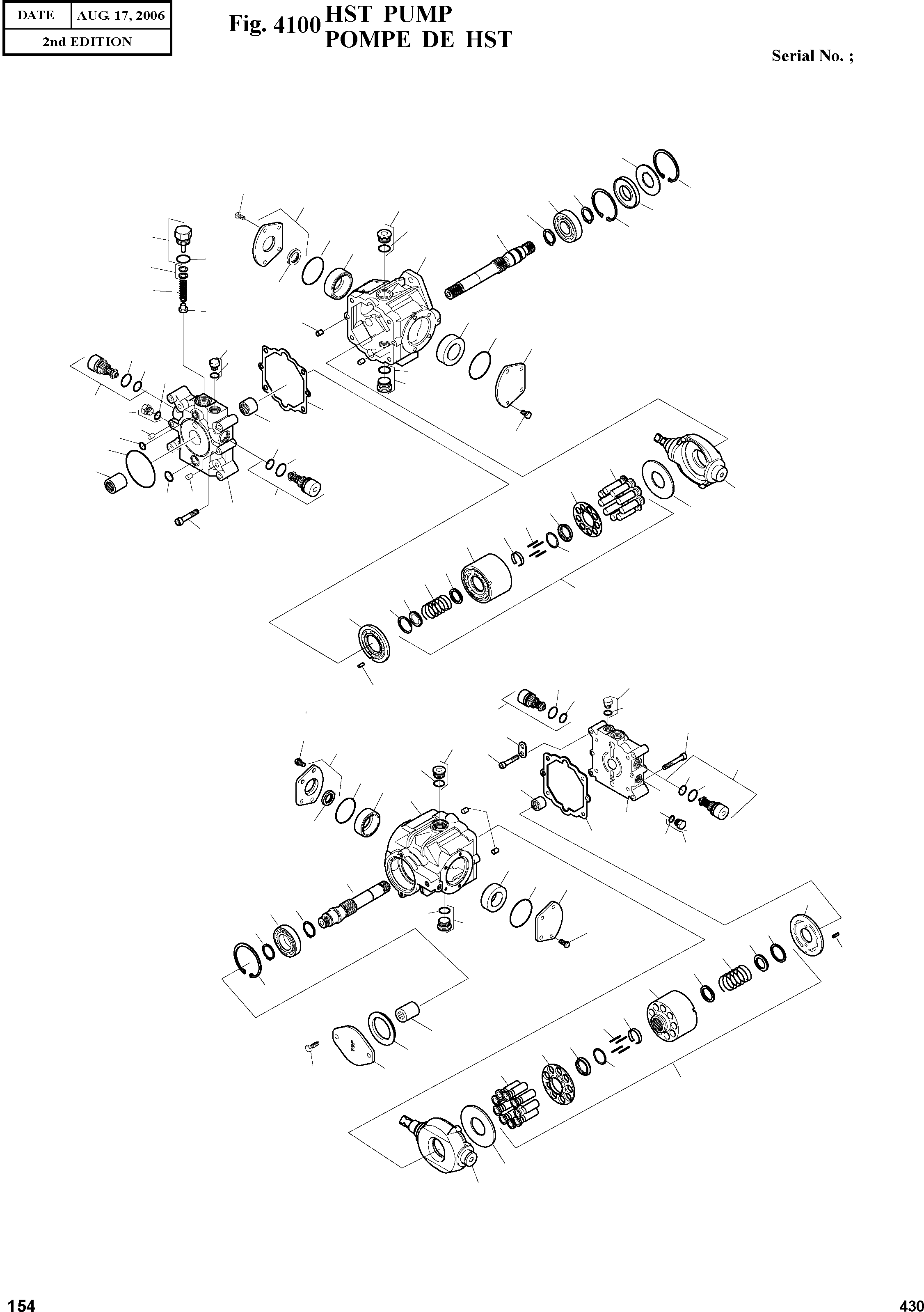 | DATE | AUG. 17, 2006 |
|---|---|
| 2nd EDITION | |

Fig. 4100 HST PUMP
POMPE DE HST

Serial No. ;

154

430