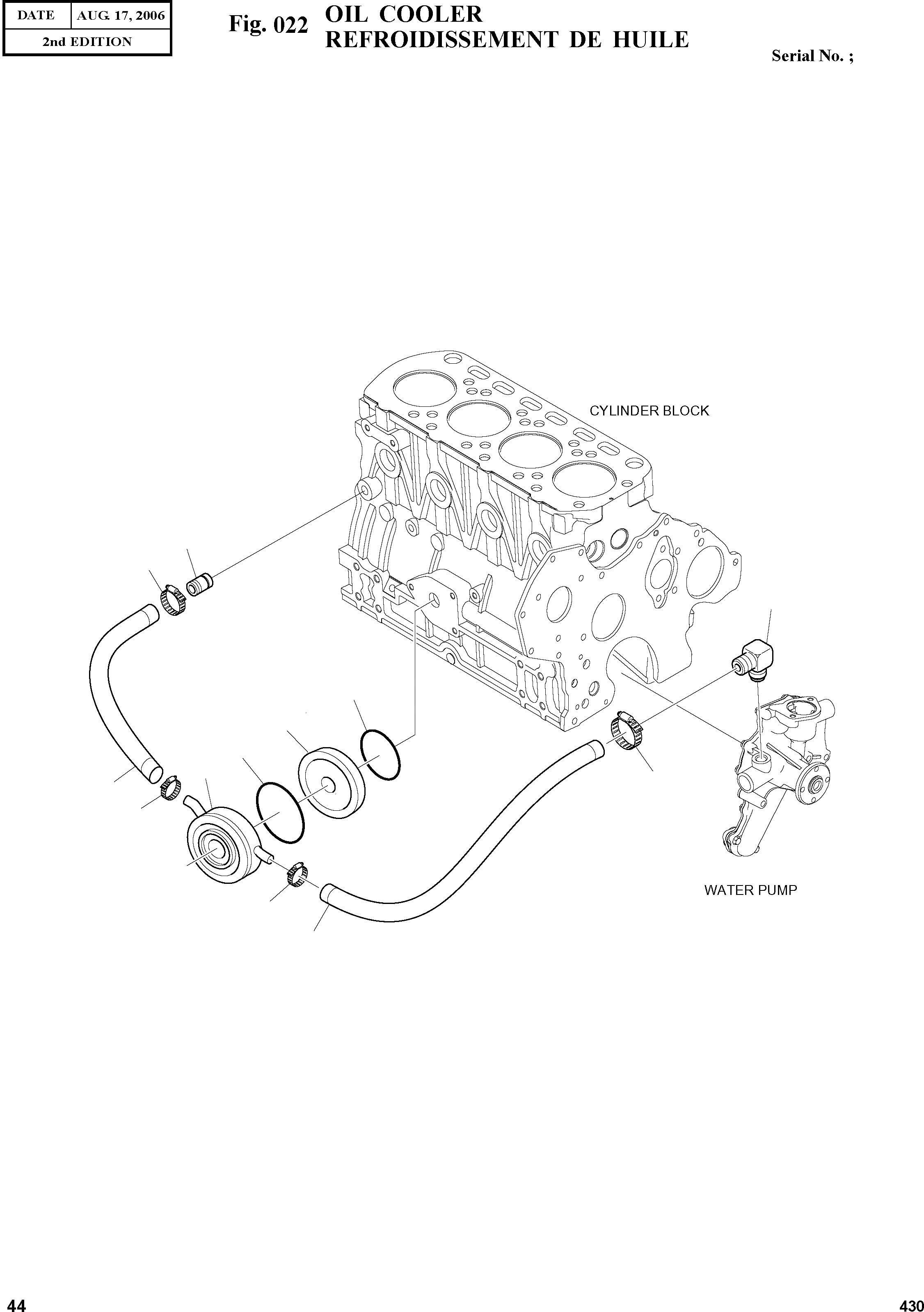 | DATE | AUG. 17, 2006 |
|---|---|
| 2nd EDITION | |

Fig. 022 OIL COOLER
REFROIDISSEMENT DE HUILE

Serial No. ;

CYLINDER BLOCK

WATER PUMP

44

430