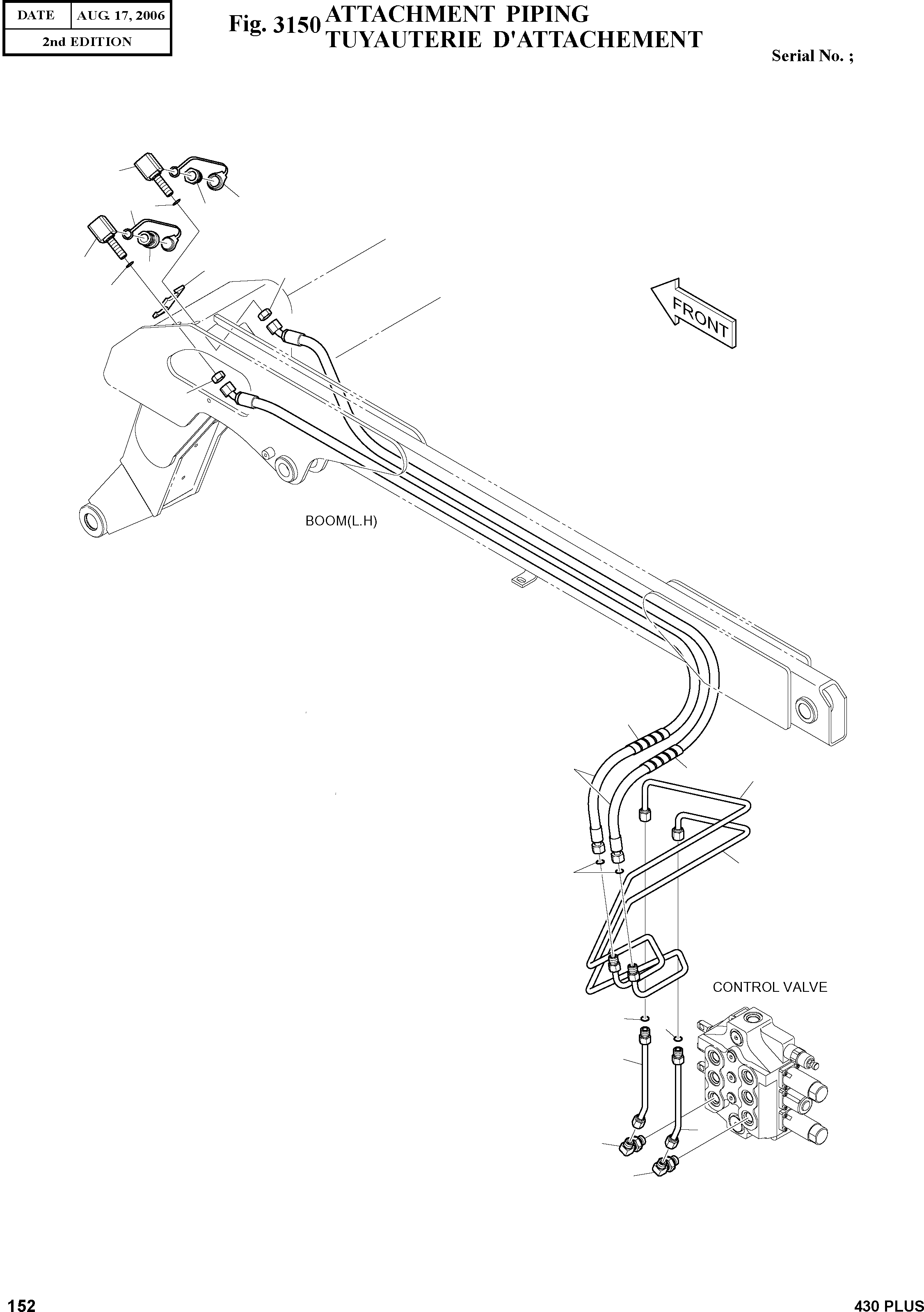 | DATE | AUG. 17, 2006 |
|---|---|
| 2nd EDITION | |

Fig. 3150 ATTACHMENT PIPING
TUYAUTERIE D'ATTACHEMENT

Serial No. ;

FRONT

BOOM(L.H)

CONTROL VALVE

152

430 PLUS