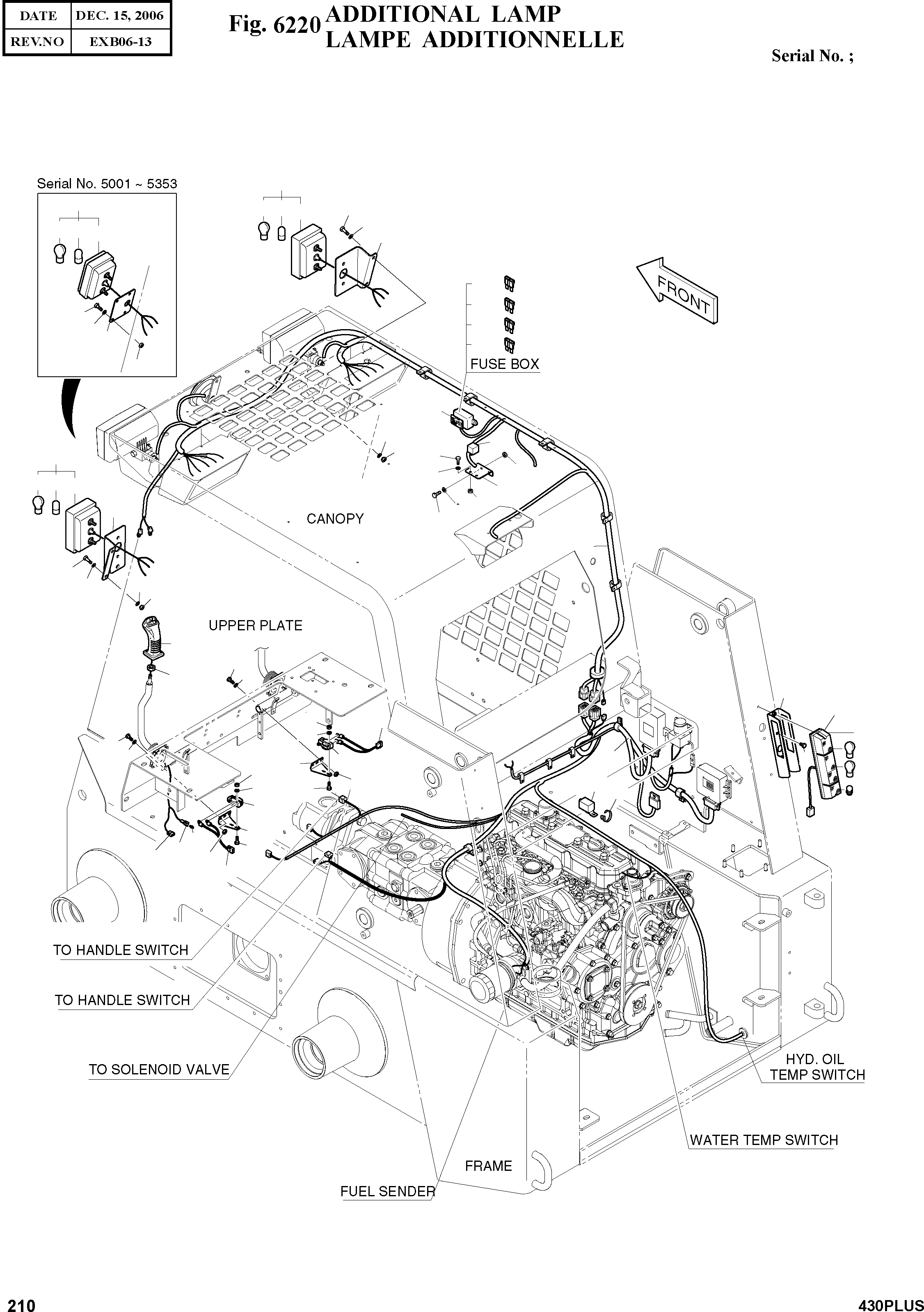 | DATE | DEC. 15, 2006 |
|---|---|
| REV.NO | EXB06-13 |

Fig. 6220 ADDITIONAL LAMP
LAMPE ADDITIONNELLE

Serial No. ;

Serial No. 5001 ~ 5353

FRONT

FUSE BOX

CANOPY

UPPER PLATE

TO HANDLE SWITCH

TO HANDLE SWITCH

TO SOLENOID VALVE

HYD. OIL TEMP SWITCH

WATER TEMP SWITCH

FRAME

FUEL SENDER

210

430PLUS