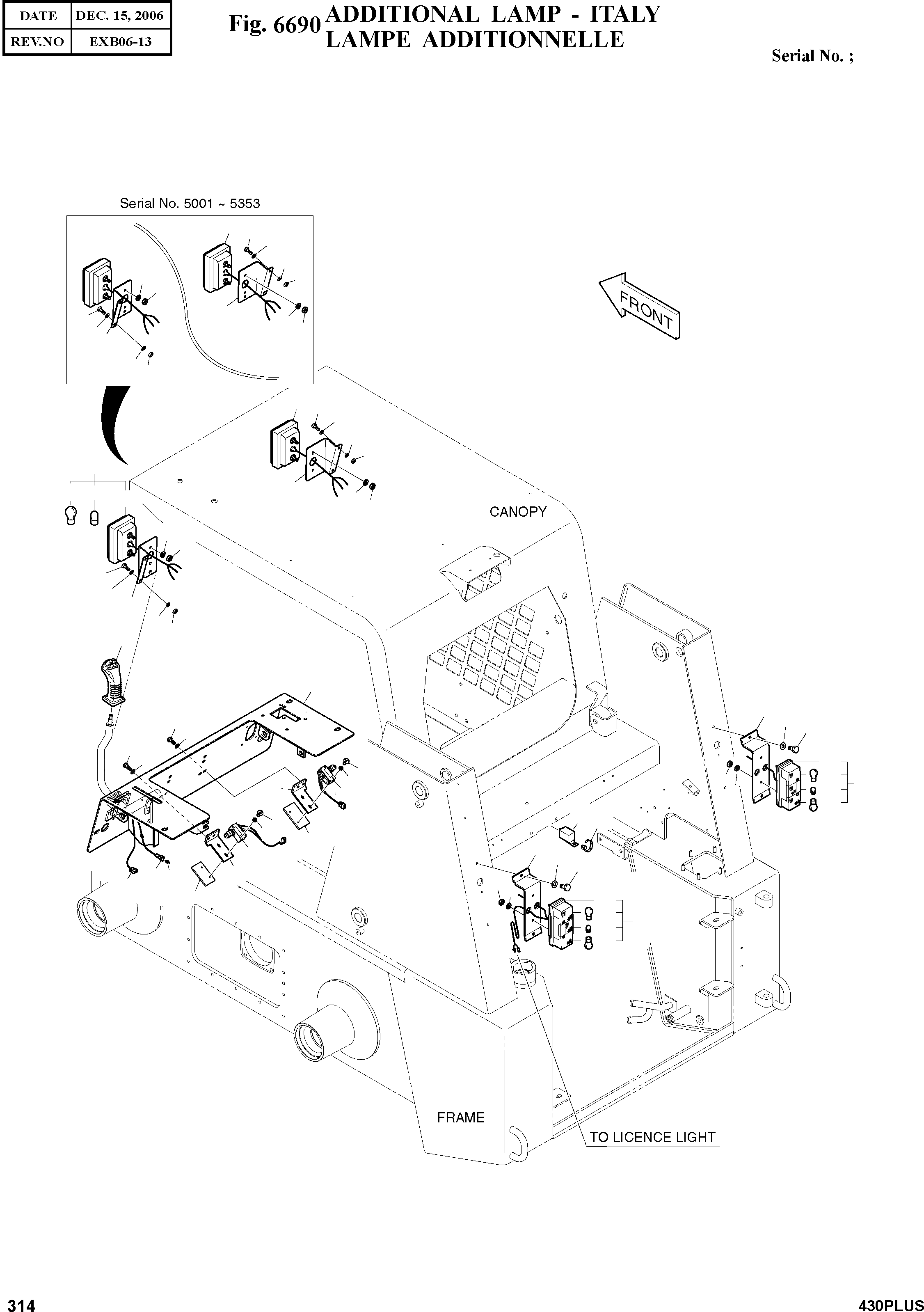 | DATE | DEC. 15, 2006 |
|---|---|
| REV.NO | EXB06-13 |

Fig. 6690 ADDITIONAL LAMP - ITALY
LAMPE ADDITIONNELLE

Serial No. ;

Serial No. 5001 ~ 5353

FRONT

CANOPY

FRAME

TO LICENCE LIGHT

314

430PLUS