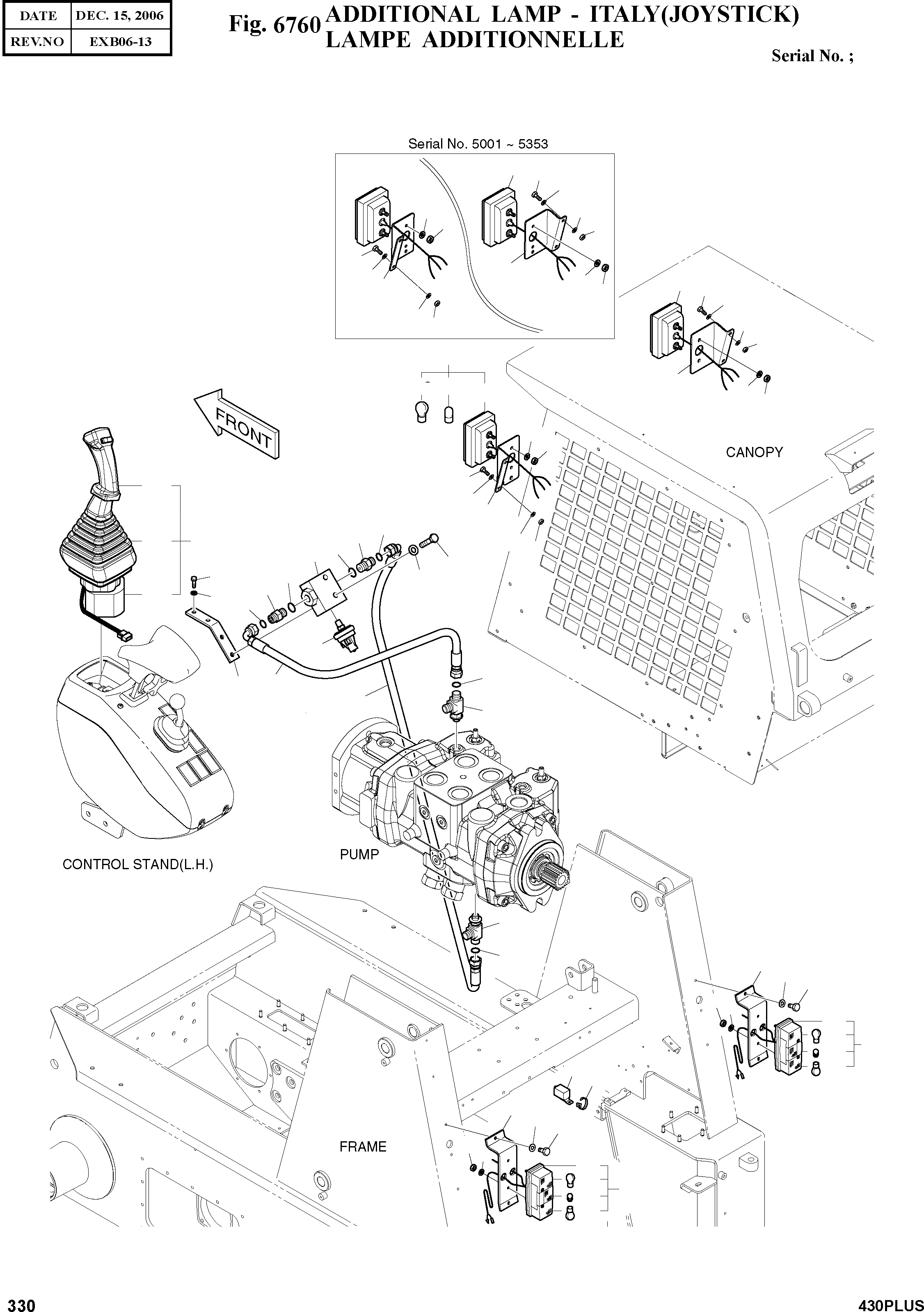 | DATE | DEC. 15, 2006 |
|---|---|
| REV.NO | EXB06-13 |

Fig. 6760 ADDITIONAL LAMP - ITALY(JOYSTICK)
LAMPE ADDITIONNELLE

Serial No. ;

Serial No. 5001 ~ 5353

FRONT

CANOPY

CONTROL STAND(L.H.)

PUMP

FRAME

330

430PLUS