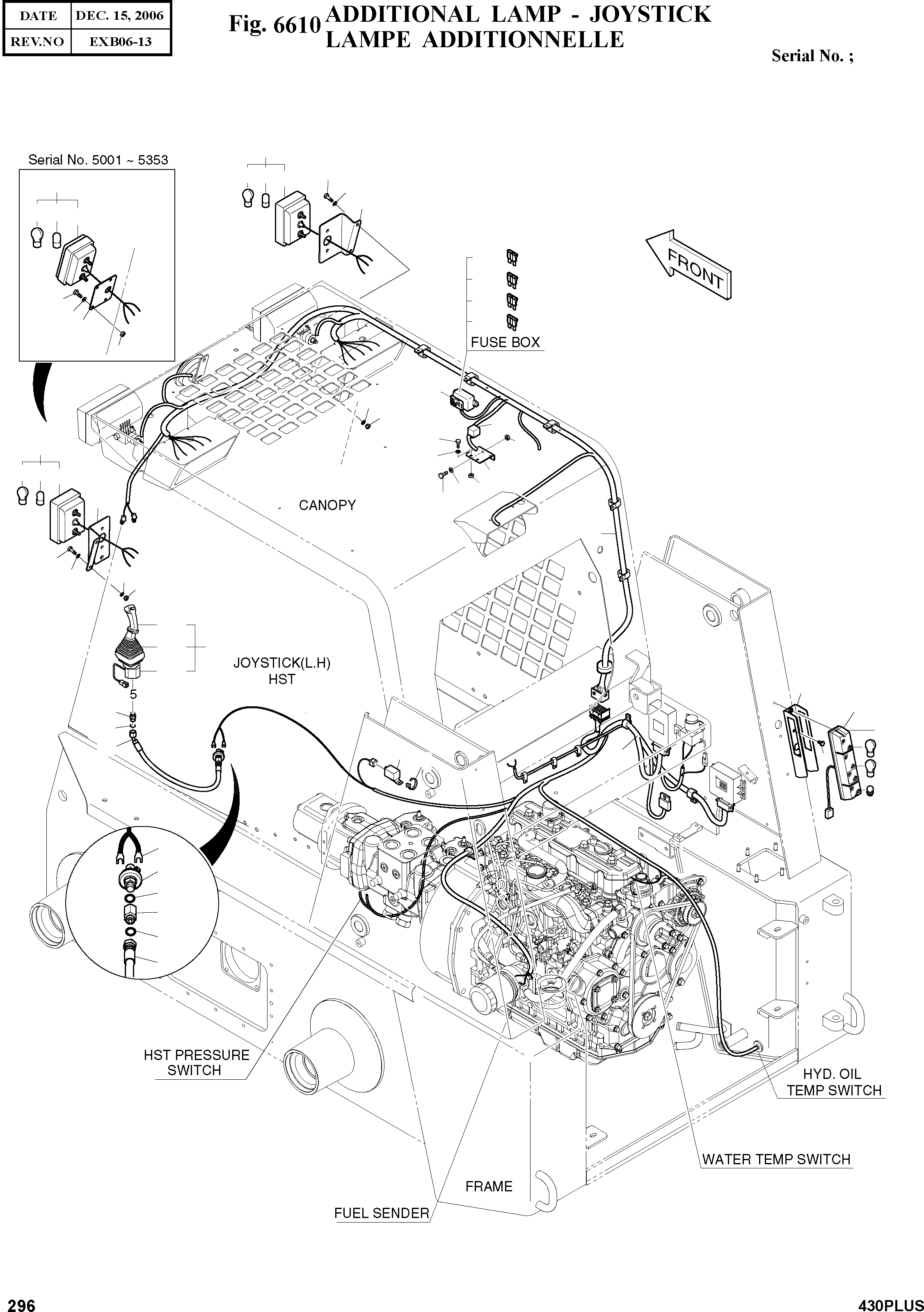 | DATE | DEC. 15, 2006 |
|---|---|
| REV.NO | EXB06-13 |

Fig. 6610 ADDITIONAL LAMP - JOYSTICK LAMPE ADDITIONNELLE

Serial No. ;

Serial No. 5001 ~ 5353

FRONT

FUSE BOX

CANOPY

JOYSTICK(L.H) HST

5

HST PRESSURE SWITCH

HYD. OIL TEMP SWITCH

WATER TEMP SWITCH

FRAME

FUEL SENDER

296

430PLUS