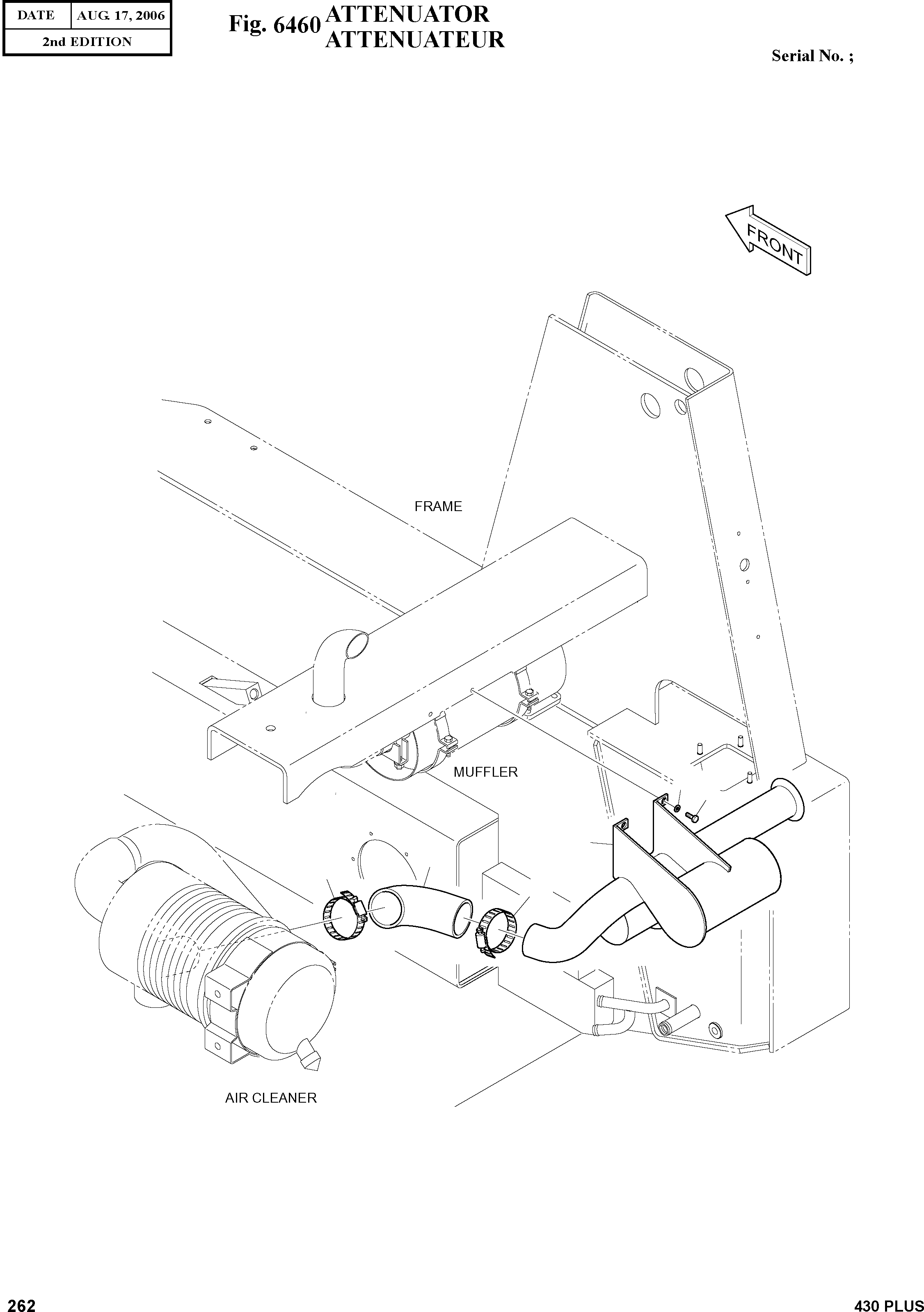 | DATE | AUG. 17, 2006 |
|---|---|
| 2nd EDITION | |

Fig. 6460 ATTENUATOR
ATTENUATEUR

Serial No. ;

FRONT

FRAME

MUFFLER

AIR CLEANER

262

430 PLUS