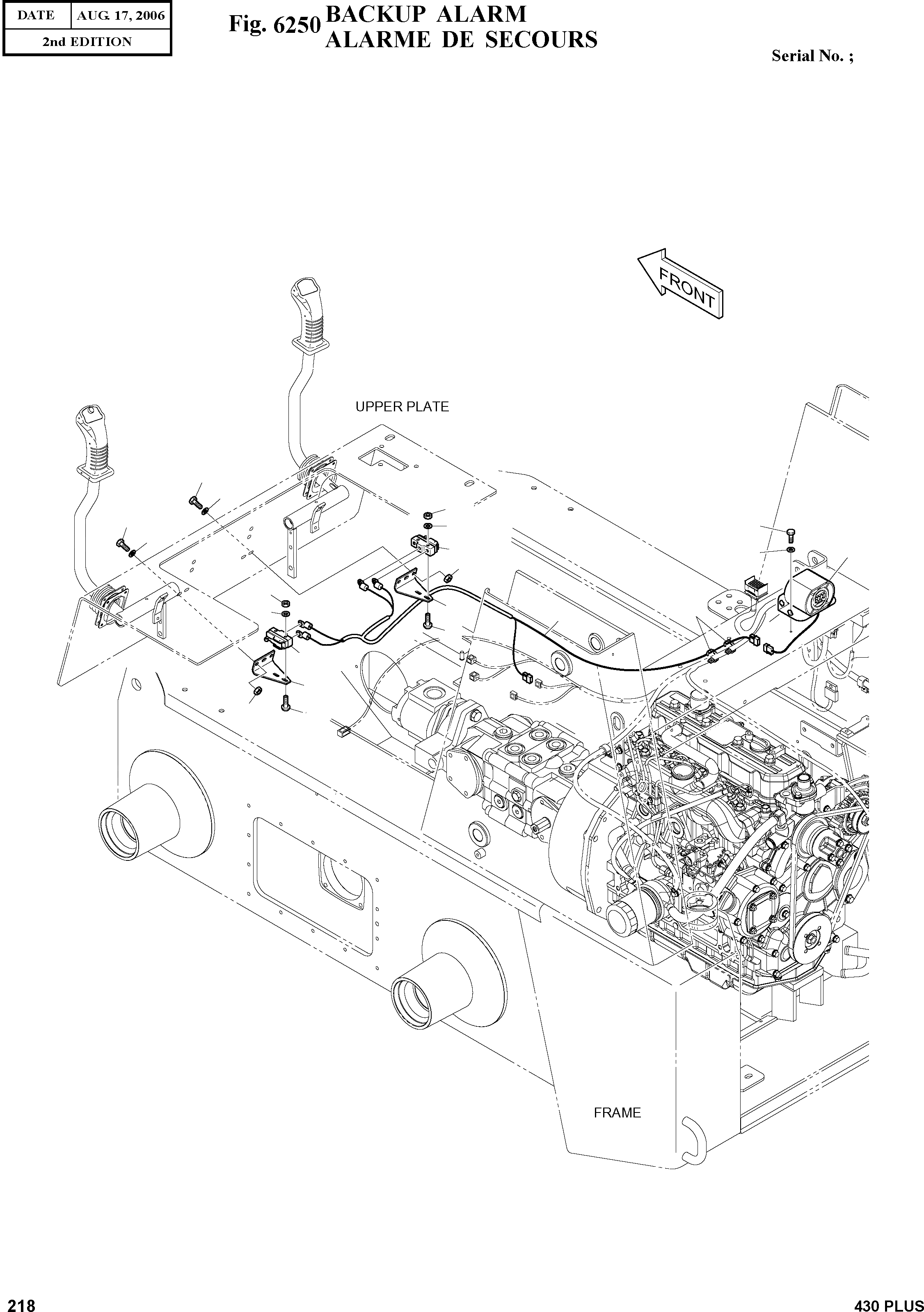 | DATE | AUG. 17, 2006 |
|---|---|
| 2nd EDITION | |

Fig. 6250 BACKUP ALARM
ALARME DE SECOURS

Serial No. ;

FRONT

UPPER PLATE

FRAME

218

430 PLUS