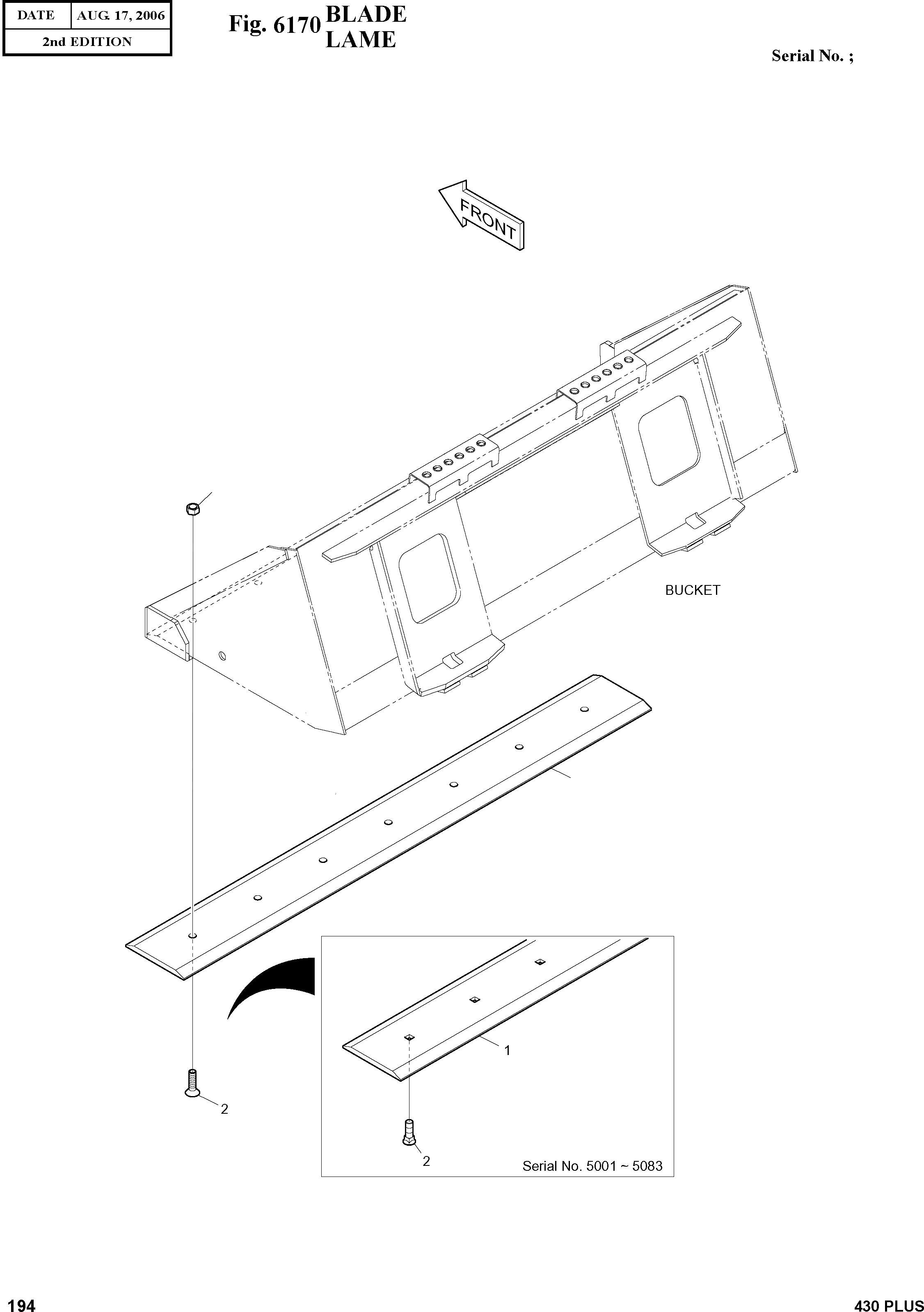 | DATE | AUG. 17, 2006 |
|---|---|
| 2nd EDITION | |

Fig. 6170 BLADE LAME

Serial No. ;

FRONT

BUCKET

1

2

2

Serial No. 5001 ~ 5083

194

430 PLUS