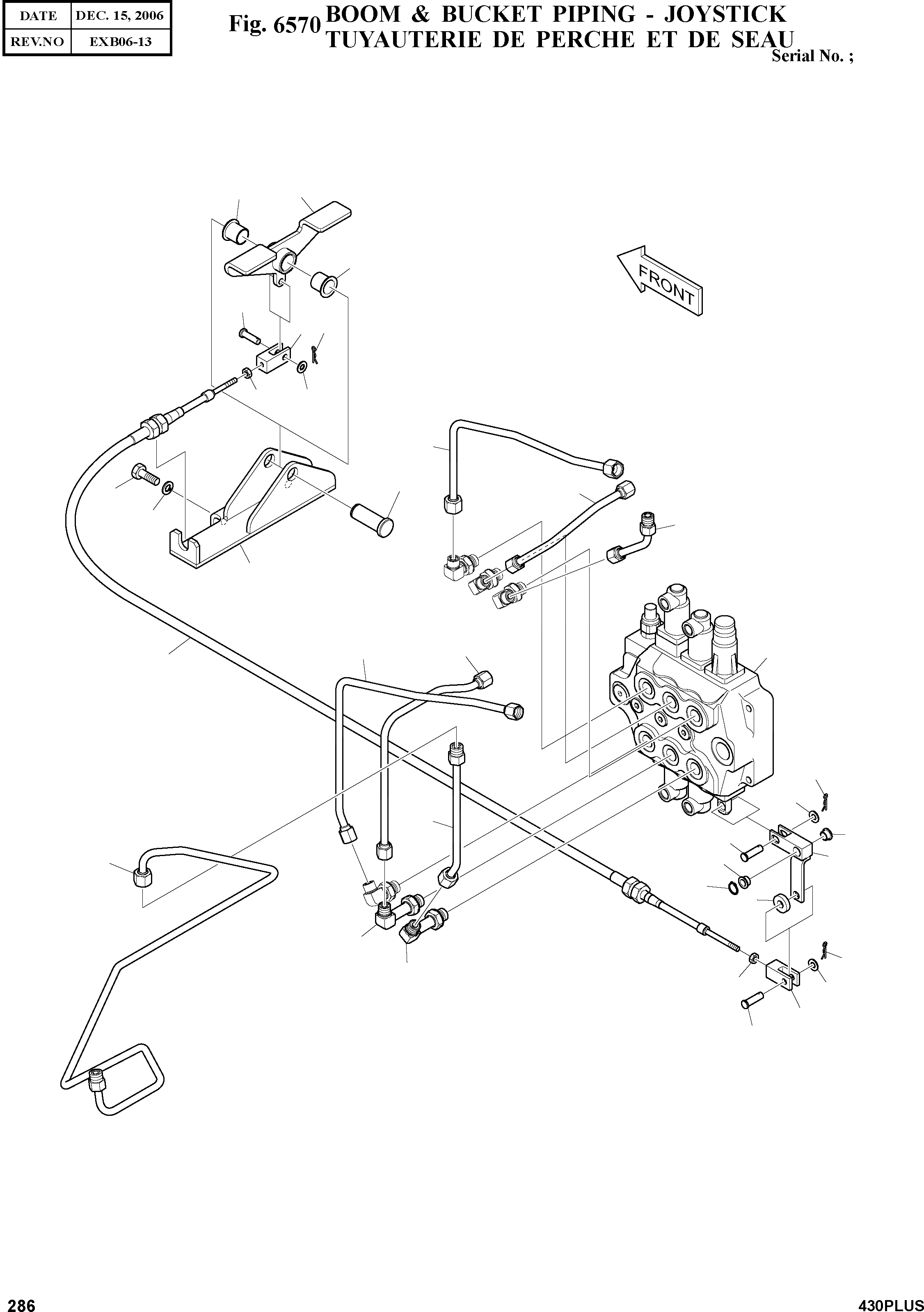 | DATE | DEC. 15, 2006 |
|---|---|
| REV.NO | EXB06-13 |

Fig. 6570 BOOM & BUCKET PIPING - JOYSTICK
TUYAUTERIE DE PERCHE ET DE SEAU

Serial No. ;

FRONT

286

430PLUS