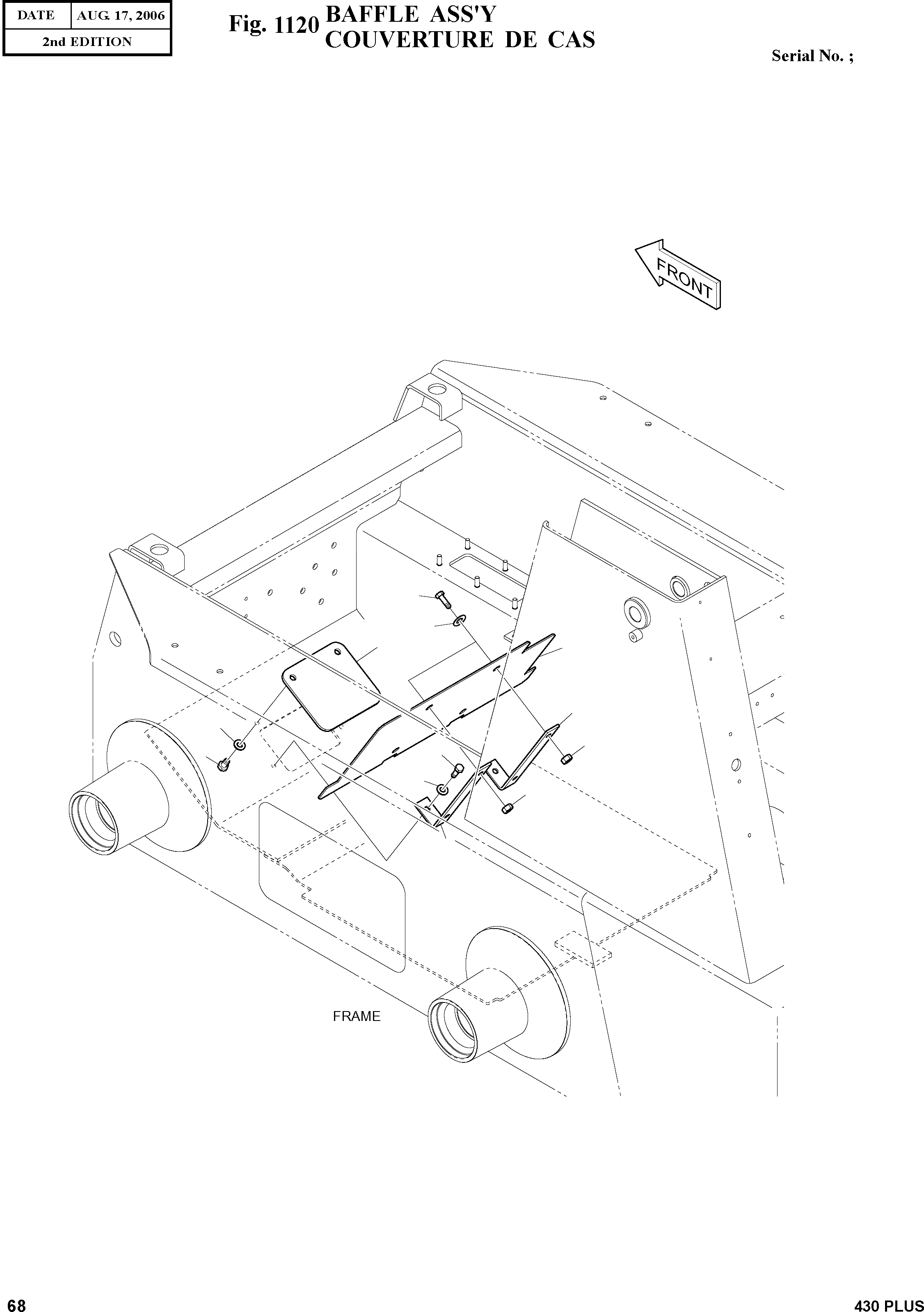 | DATE | AUG. 17, 2006 |
|---|---|
| 2nd EDITION | |

Fig. 1120 BAFFLE ASS'Y
COUVERTURE DE CAS

Serial No. ;

FRONT

FRAME

68

430 PLUS