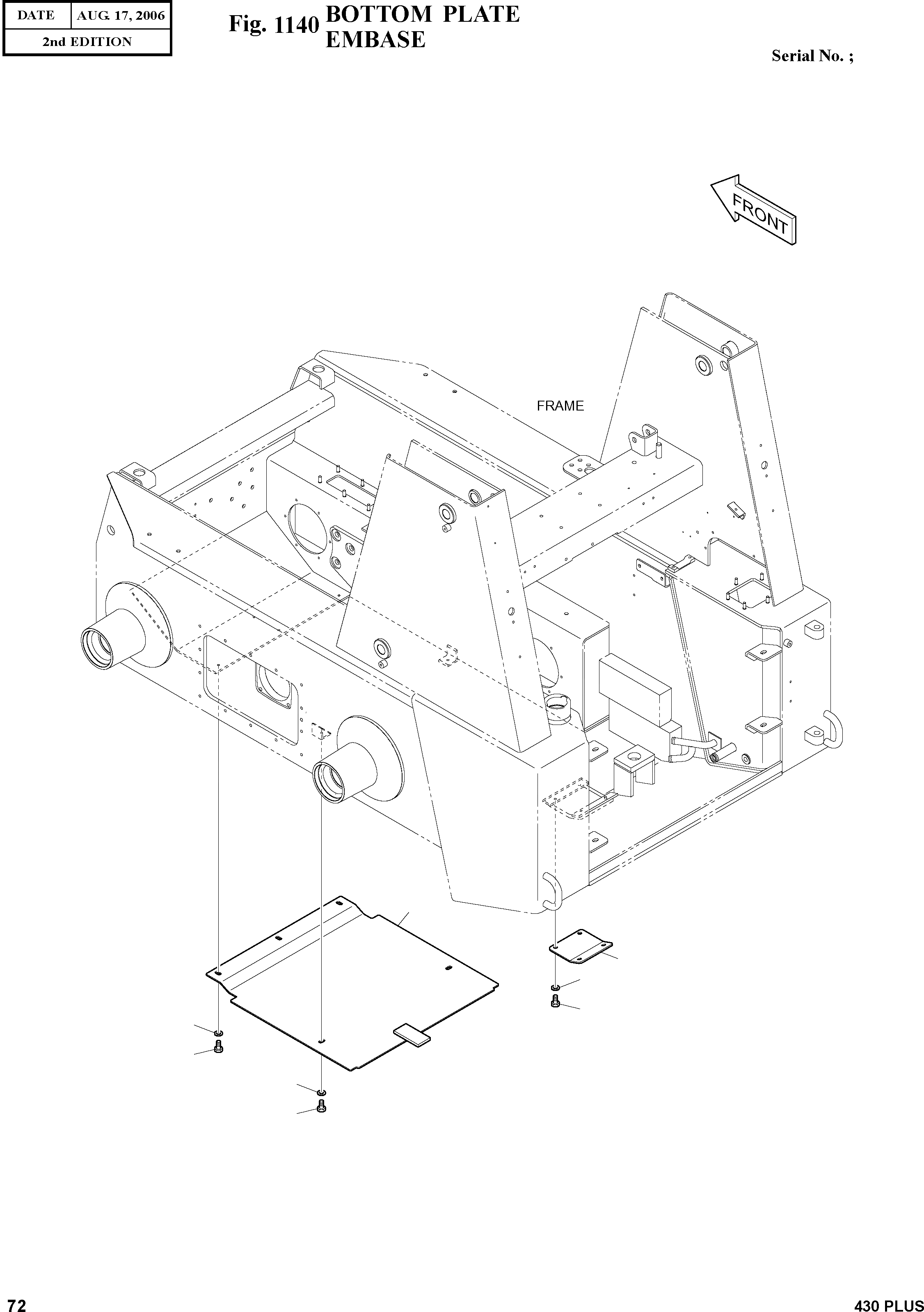 | DATE | AUG. 17, 2006 |
|---|---|
| 2nd EDITION | |

Fig. 1140 BOTTOM PLATE
EMBASE

Serial No. ;

FRONT

FRAME

72

430 PLUS