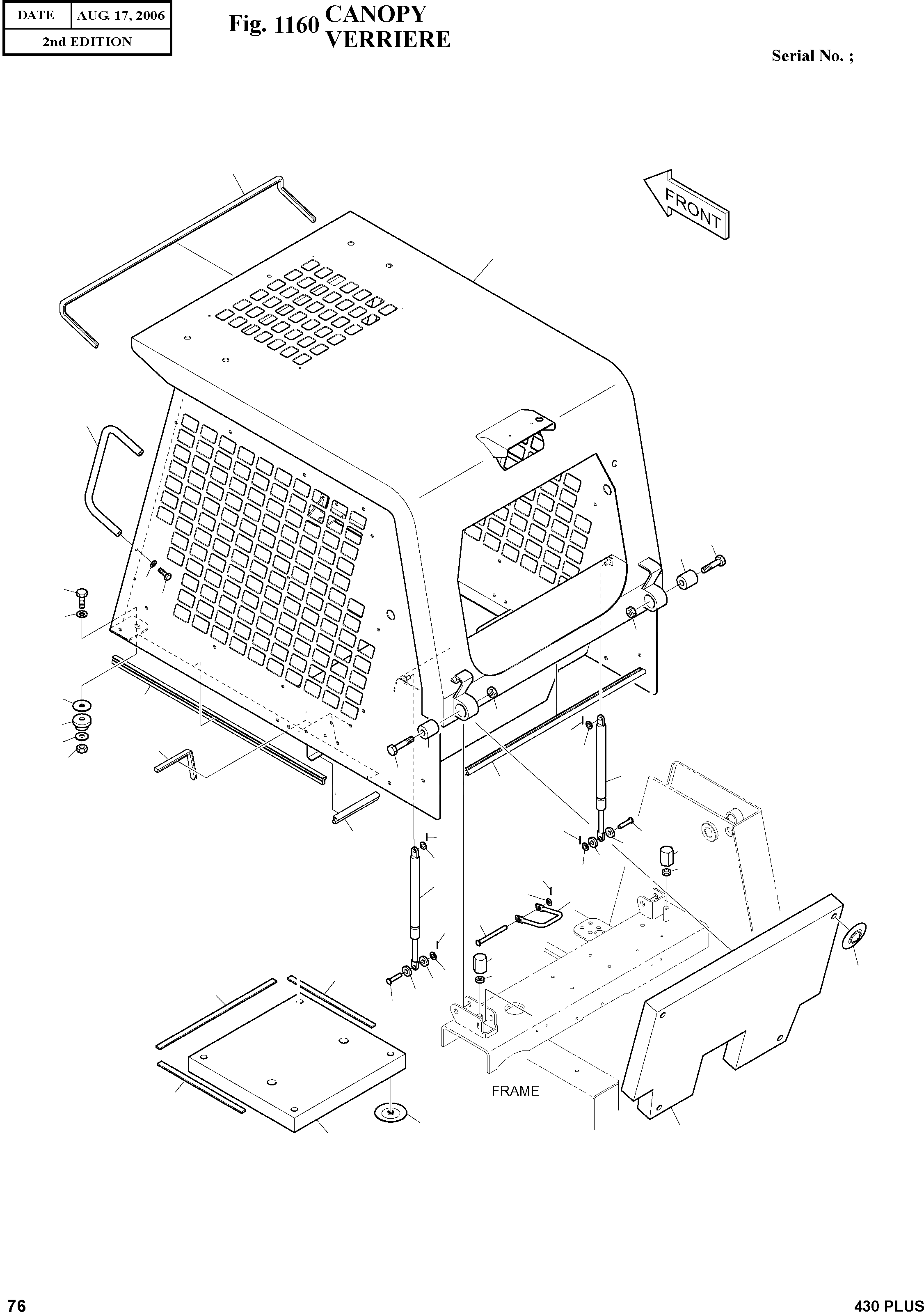 | DATE | AUG. 17, 2006 |
|---|---|
| 2nd EDITION | |

Fig. 1160 CANOPY
VERRIERE

Serial No. ;

FRONT

FRAME

76

430 PLUS