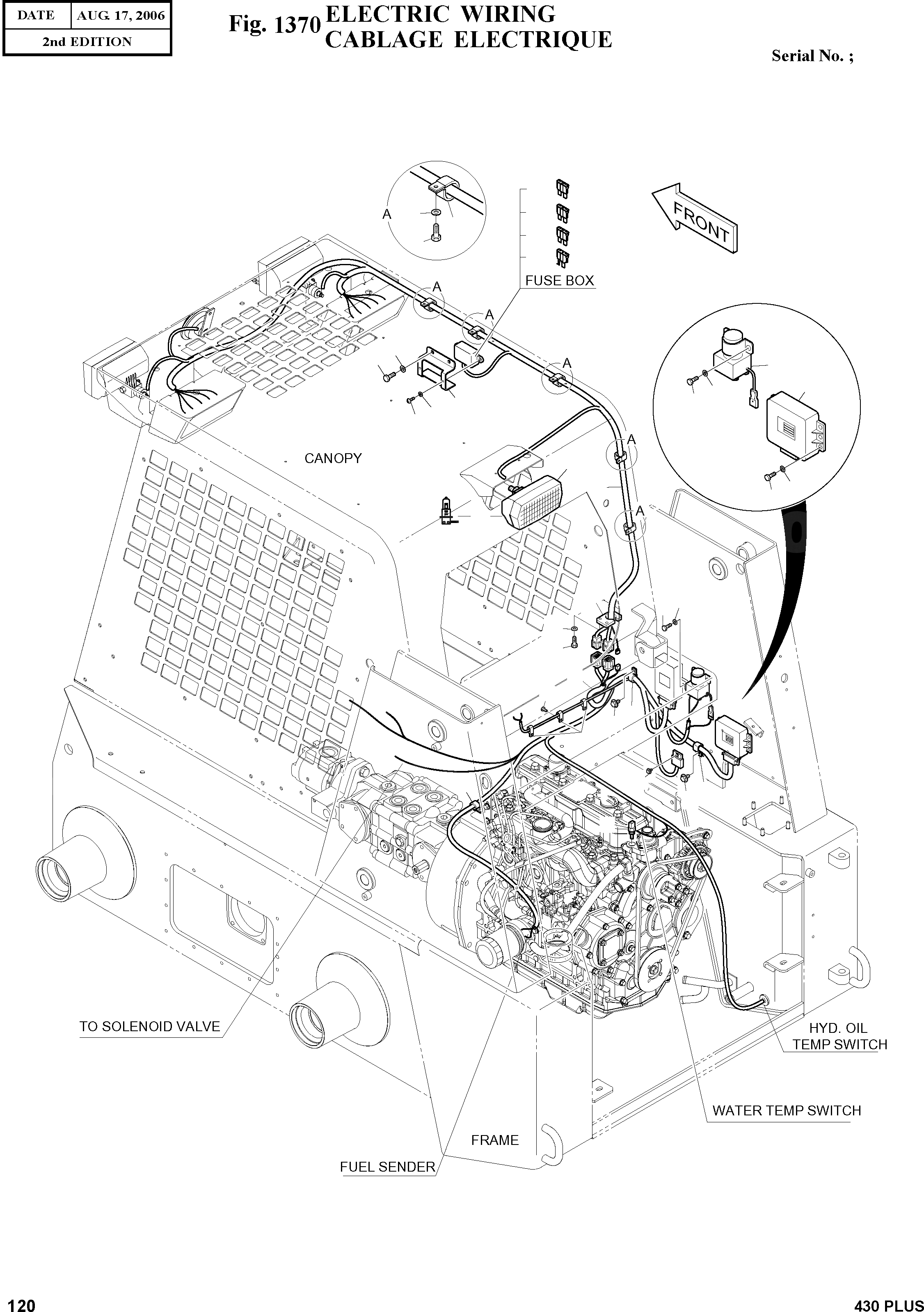 | DATE | AUG. 17, 2006 |
|---|---|
| 2nd EDITION | |

Fig. 1370 ELECTRIC WIRING
CABLAGE ELECTRIQUE

Serial No. ;

A

FRONT

FUSE BOX

A

A

A

A

A

CANOPY

TO SOLENOID VALVE

HYD. OIL TEMP SWITCH

WATER TEMP SWITCH

FRAME

FUEL SENDER

120

430 PLUS