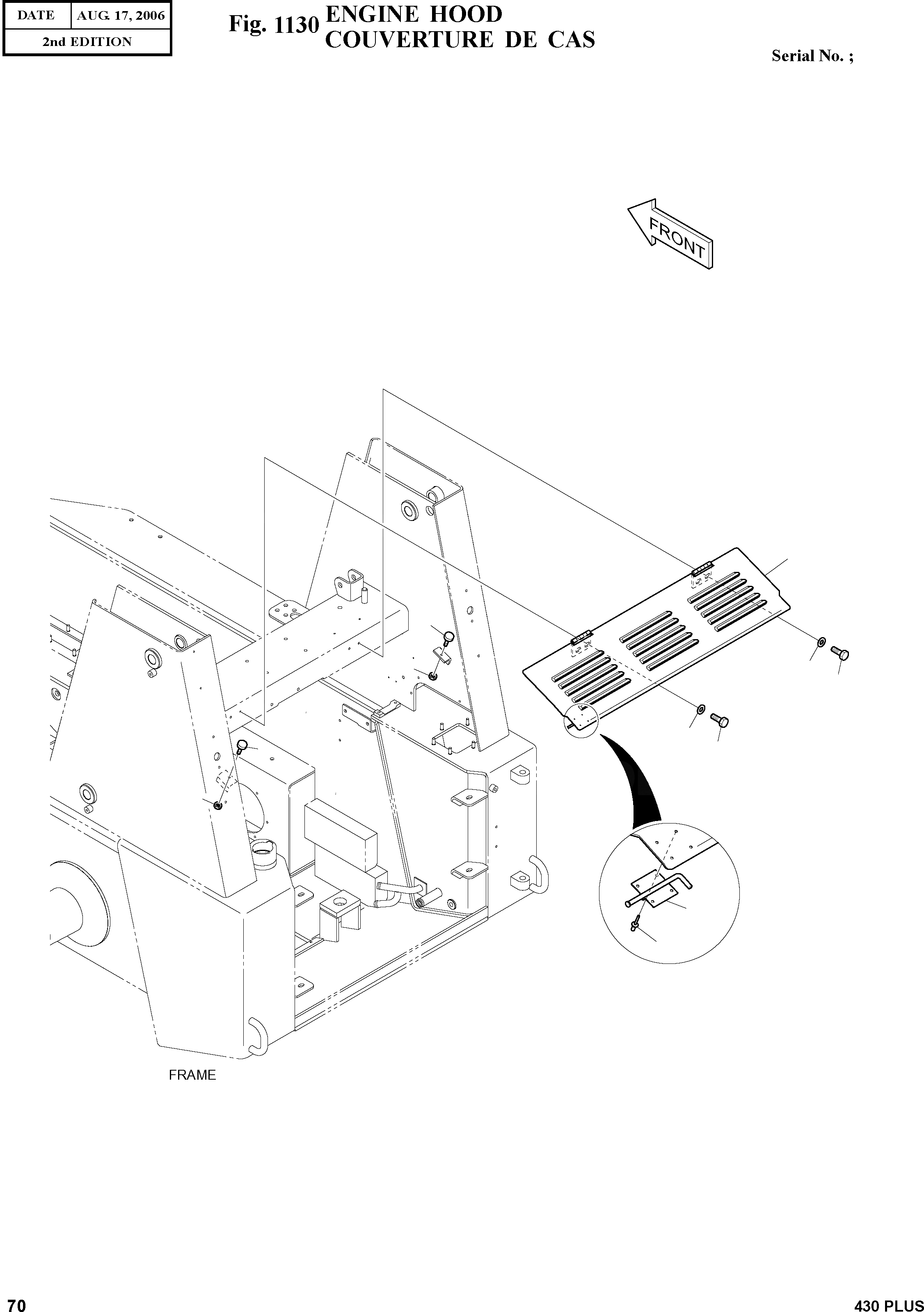 | DATE | AUG. 17, 2006 |
|---|---|
| 2nd EDITION | |

Fig. 1130 ENGINE HOOD
COUVERTURE DE CAS

Serial No. ;

FRONT

FRAME

70

430 PLUS