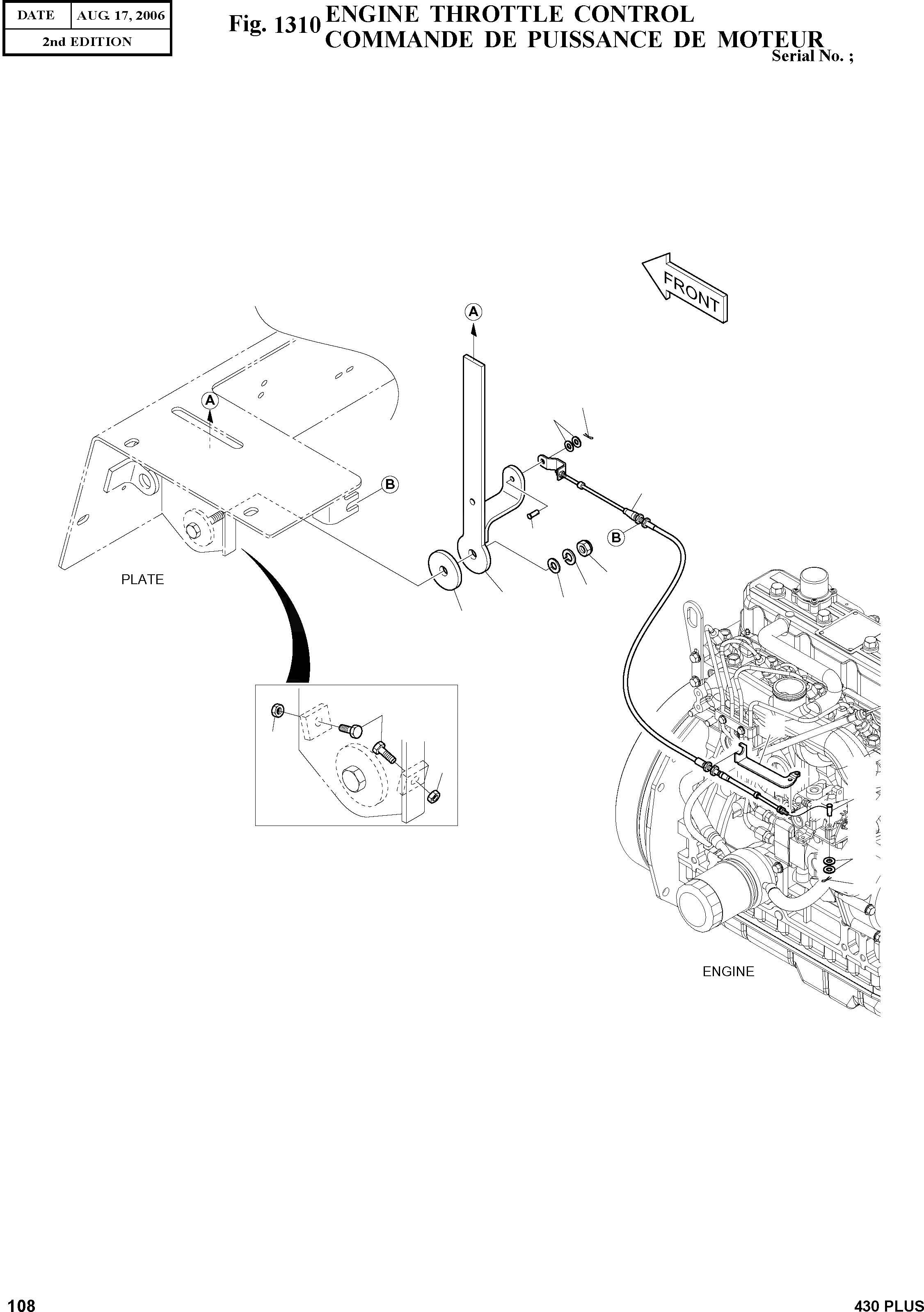 | DATE | AUG. 17, 2006 |
|---|---|
| 2nd EDITION | |

Fig. 1310 ENGINE THROTTLE CONTROL
COMMANDE DE PUISSANCE DE MOTEUR

Serial No. ;

FRONT

A

A

B

B

PLATE

ENGINE

108

430 PLUS