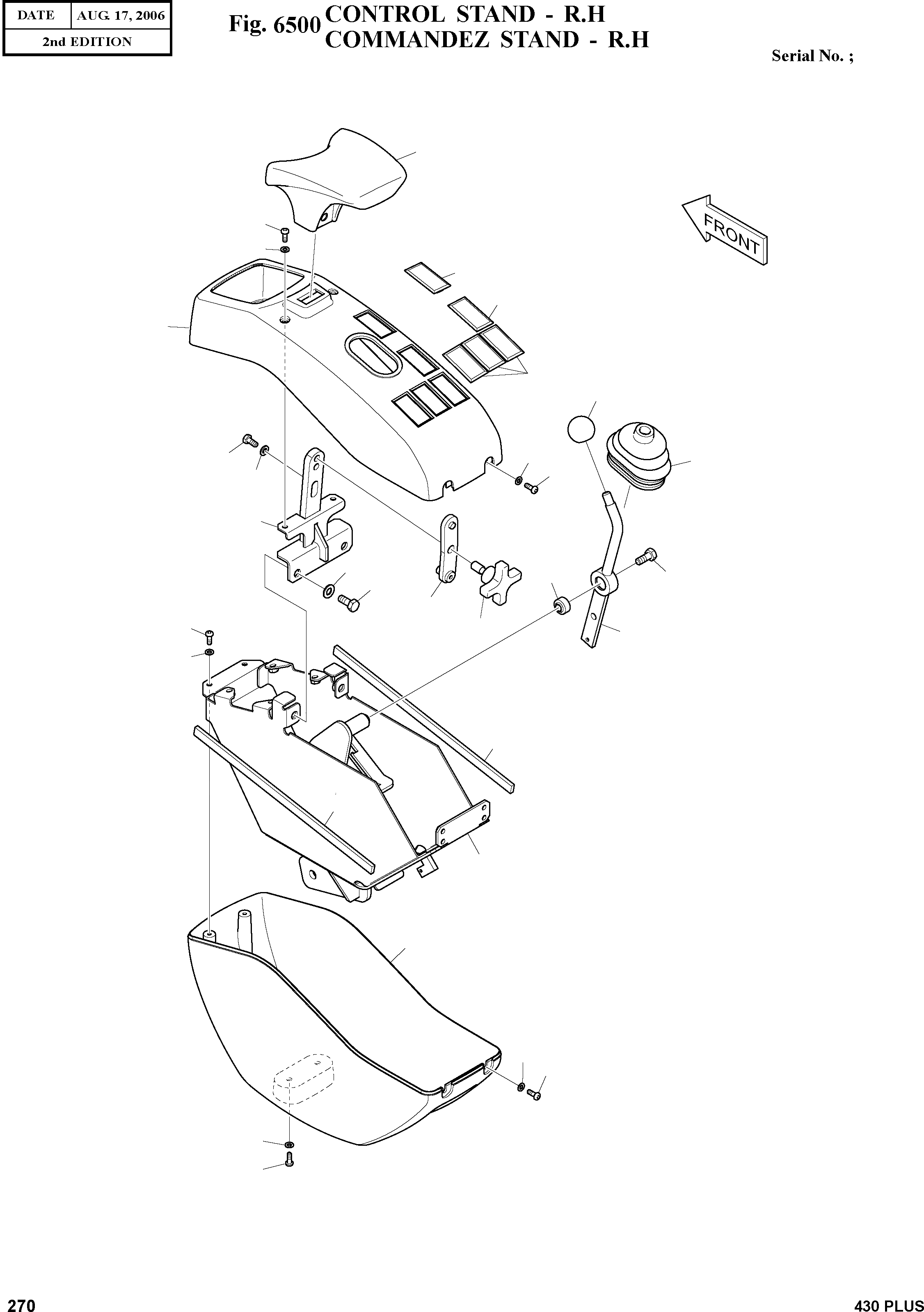 | DATE | AUG. 17, 2006 |
|---|---|
| 2nd EDITION | |

Fig. 6500 CONTROL STAND - R.H
COMMANDEZ STAND - R.H

Serial No. ;

FRONT

270

430 PLUS