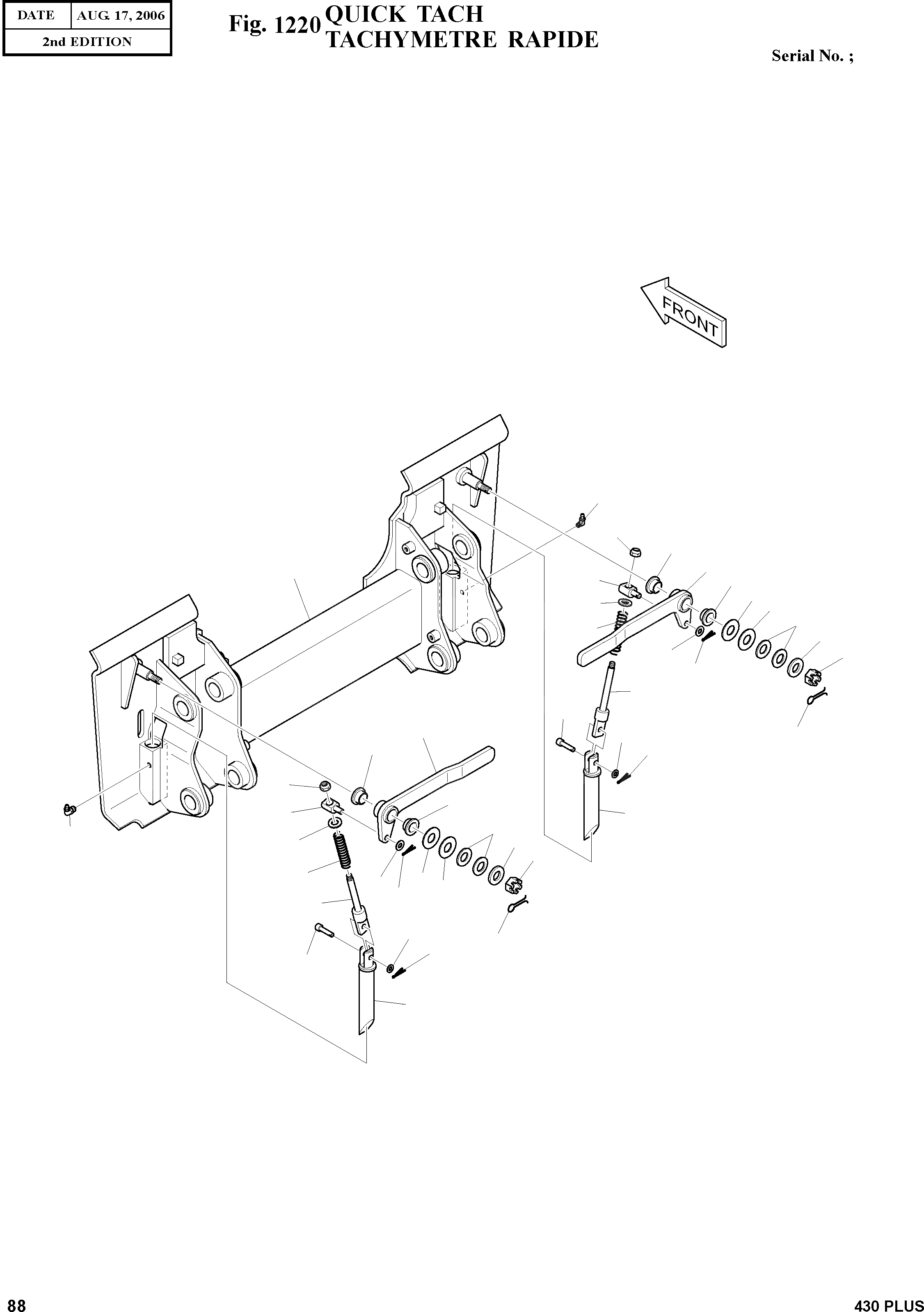 | DATE | AUG. 17, 2006 |
|---|---|
| 2nd EDITION | |

Fig. 1220 QUICK TACH
TACHYMETRE RAPIDE

Serial No. ;

FRONT

88

430 PLUS