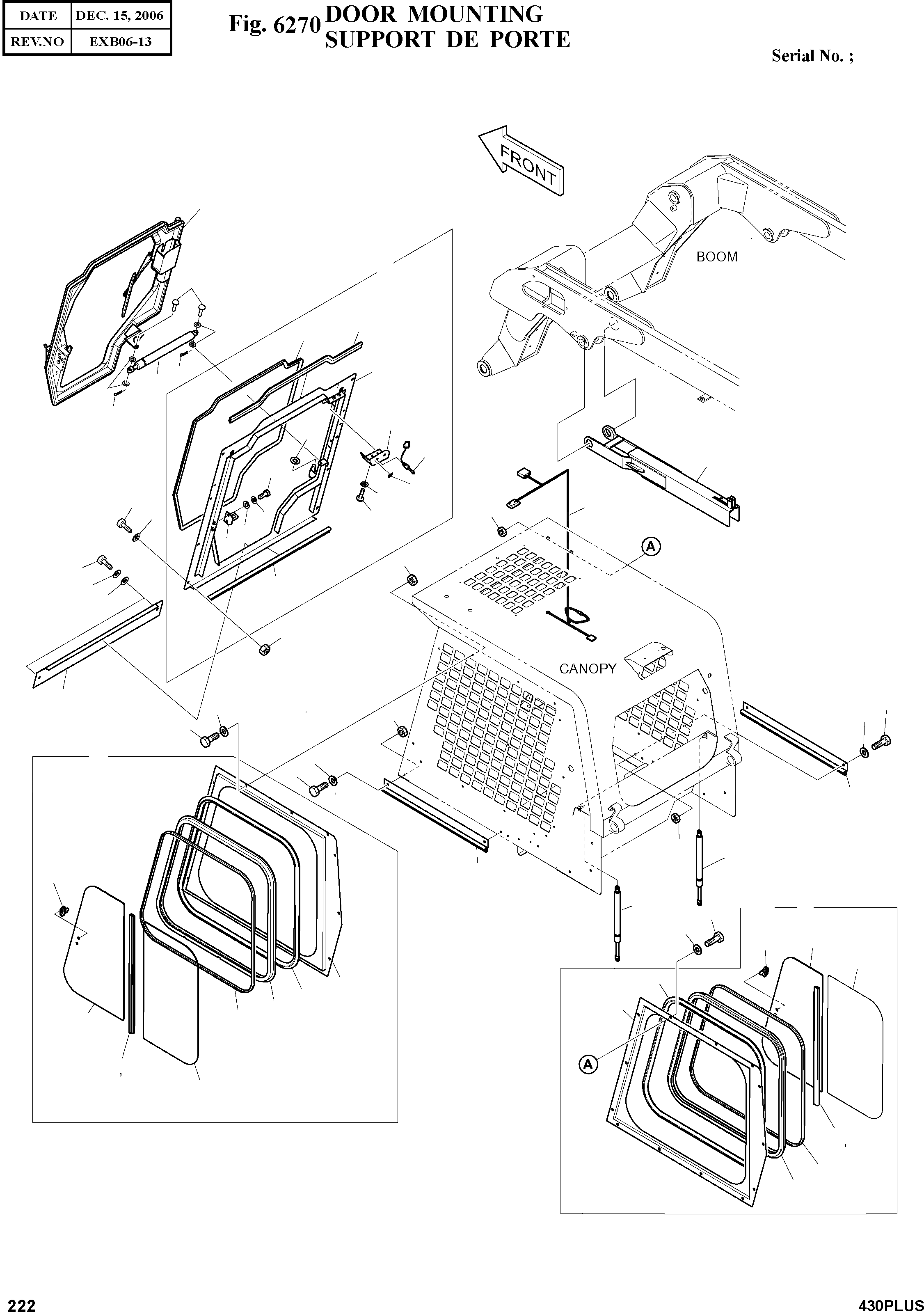 | DATE | DEC. 15, 2006 |
|---|---|
| REV.NO | EXB06-13 |

Fig. 6270 DOOR MOUNTING
SUPPORT DE PORTE

Serial No. ;

FRONT

BOOM

A

CANOPY

A

222

430PLUS