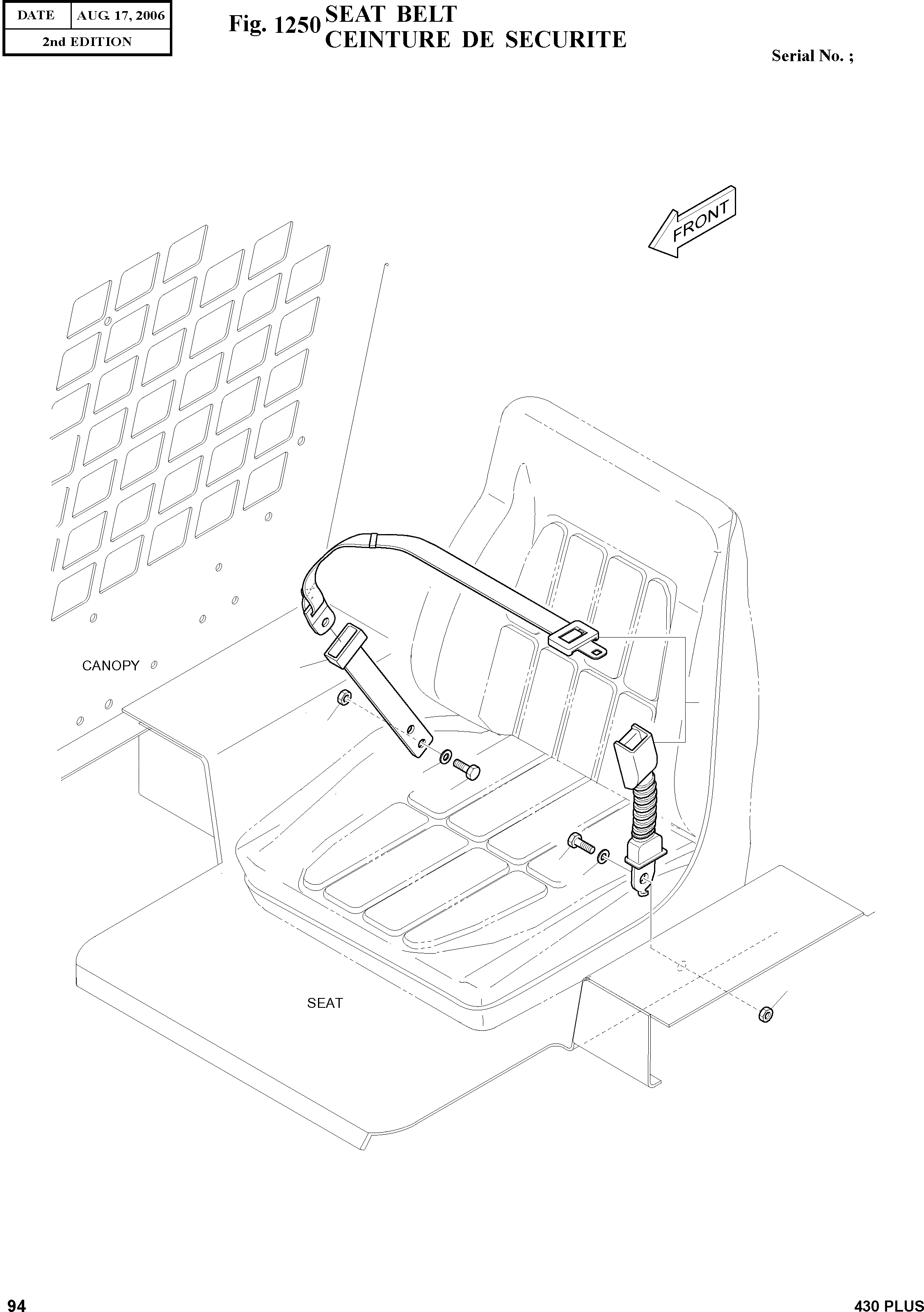 | DATE | AUG. 17, 2006 |
|---|---|
| 2nd EDITION | |

Fig. 1250 SEAT BELT
CEINTURE DE SECURITE

Serial No. ;

FRONT

CANOPY

SEAT

94

430 PLUS