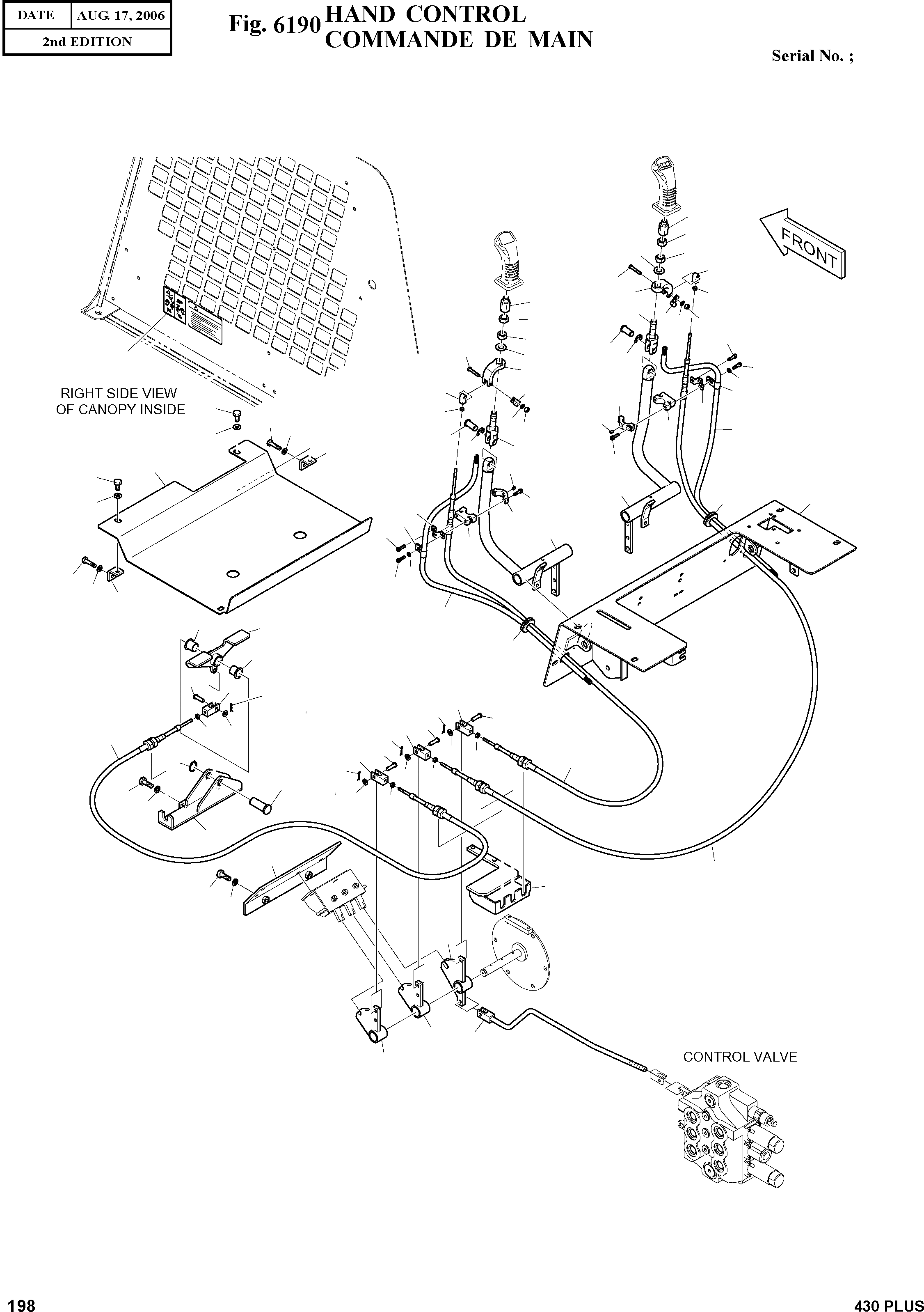 | DATE | AUG. 17, 2006 |
|---|---|
| 2nd EDITION | |

Fig. 6190 HAND CONTROL
COMMANDE DE MAIN

Serial No. ;

FRONT

RIGHT SIDE VIEW OF CANOPY INSIDE

CONTROL VALVE

198

430 PLUS