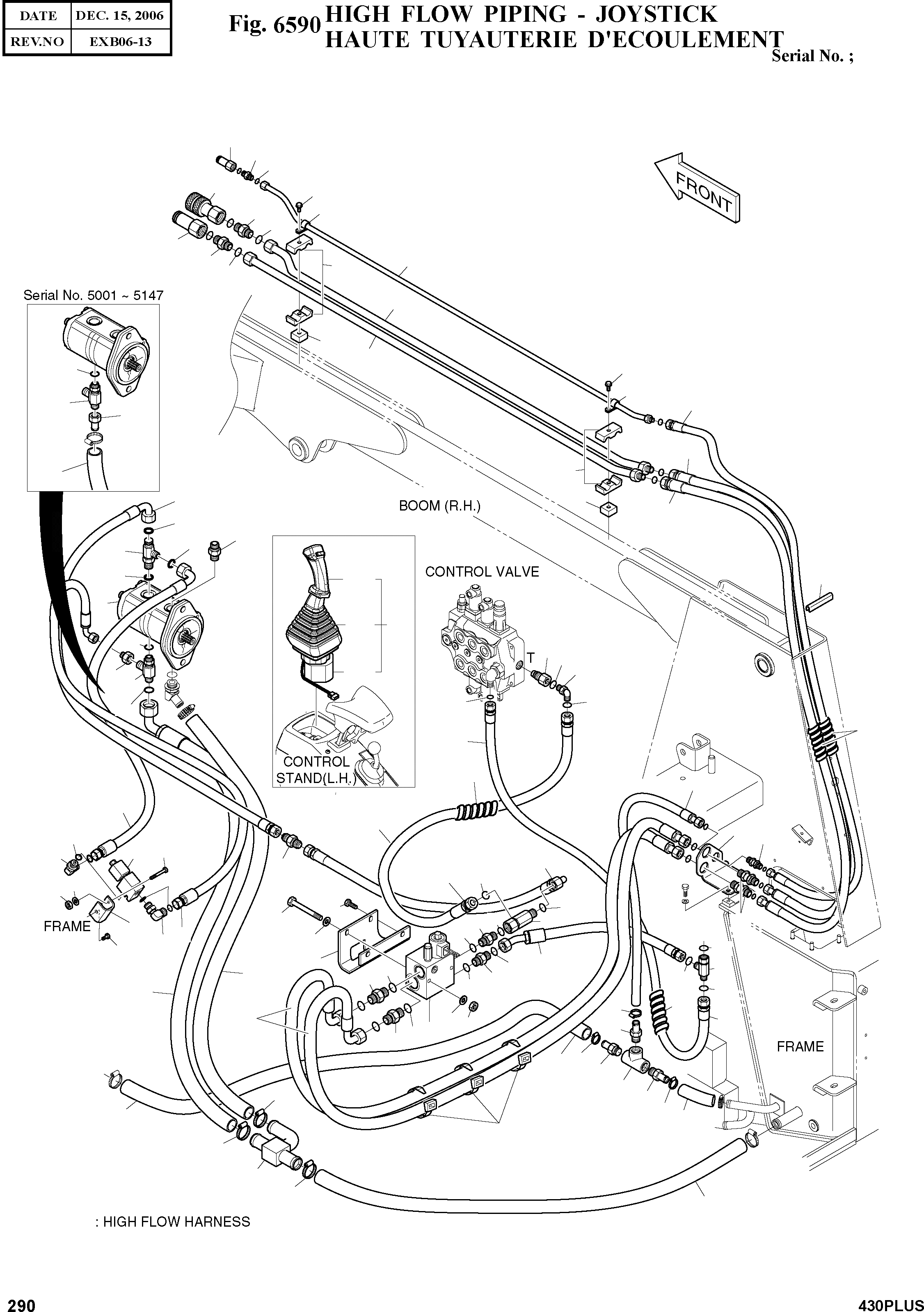 | DATE | DEC. 15, 2006 |
|---|---|
| REV.NO | EXB06-13 |

Fig. 6590 HIGH FLOW PIPING - JOYSTICK
HAUTE TUYAUTERIE D'ECOULEMENT
Serial No. ;

FRONT

Serial No. 5001 ~ 5147

BOOM (R.H.)

CONTROL VALVE

T

CONTROL STAND(L.H.)

FRAME

FRAME

: HIGH FLOW HARNESS

290

430PLUS