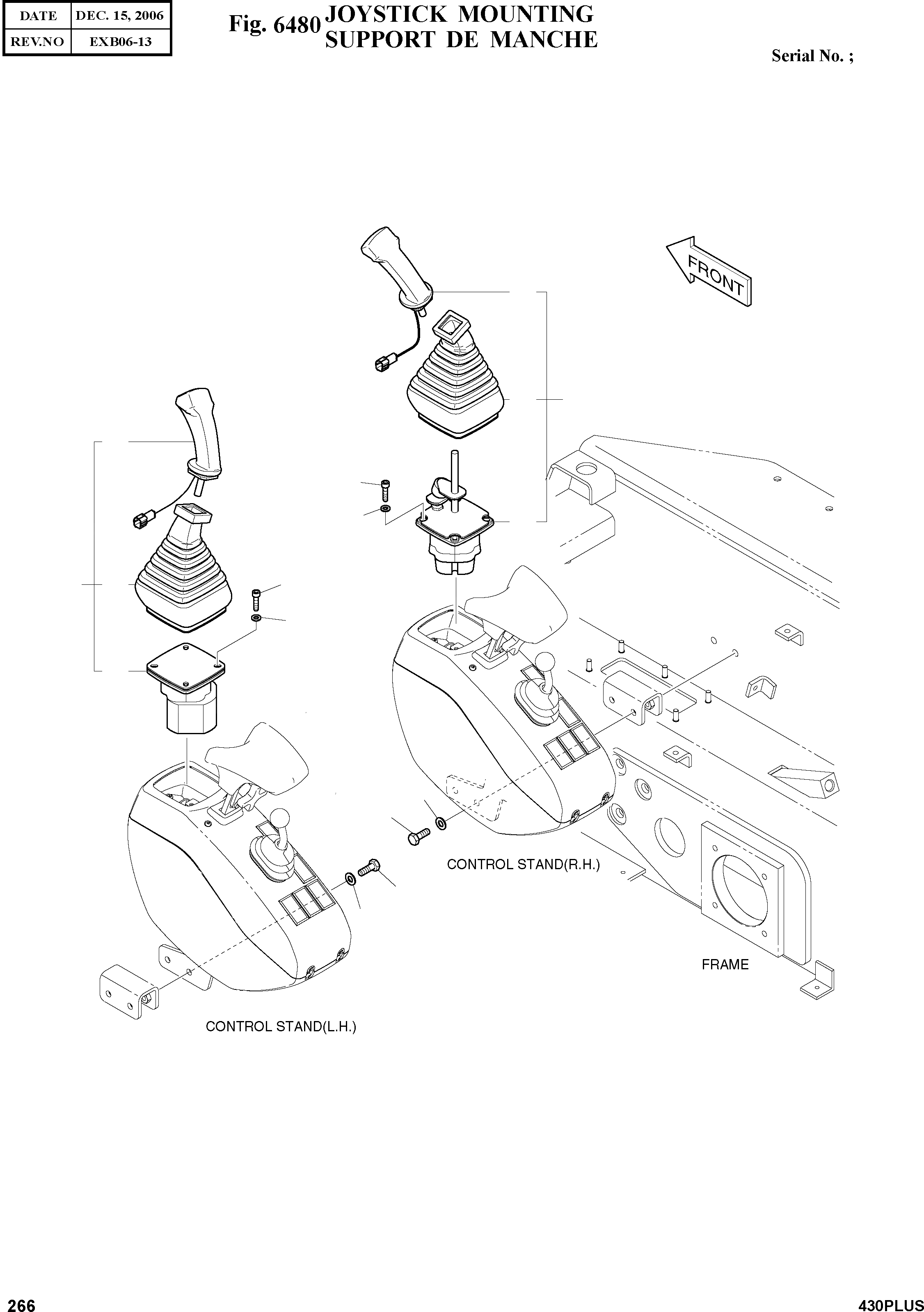 | DATE | DEC. 15, 2006 |
|---|---|
| REV.NO | EXB06-13 |

Fig. 6480 JOYSTICK MOUNTING
SUPPORT DE MANCHE

Serial No. ;

FRONT

CONTROL STAND(R.H.)

FRAME

CONTROL STAND(L.H.)

266

430PLUS