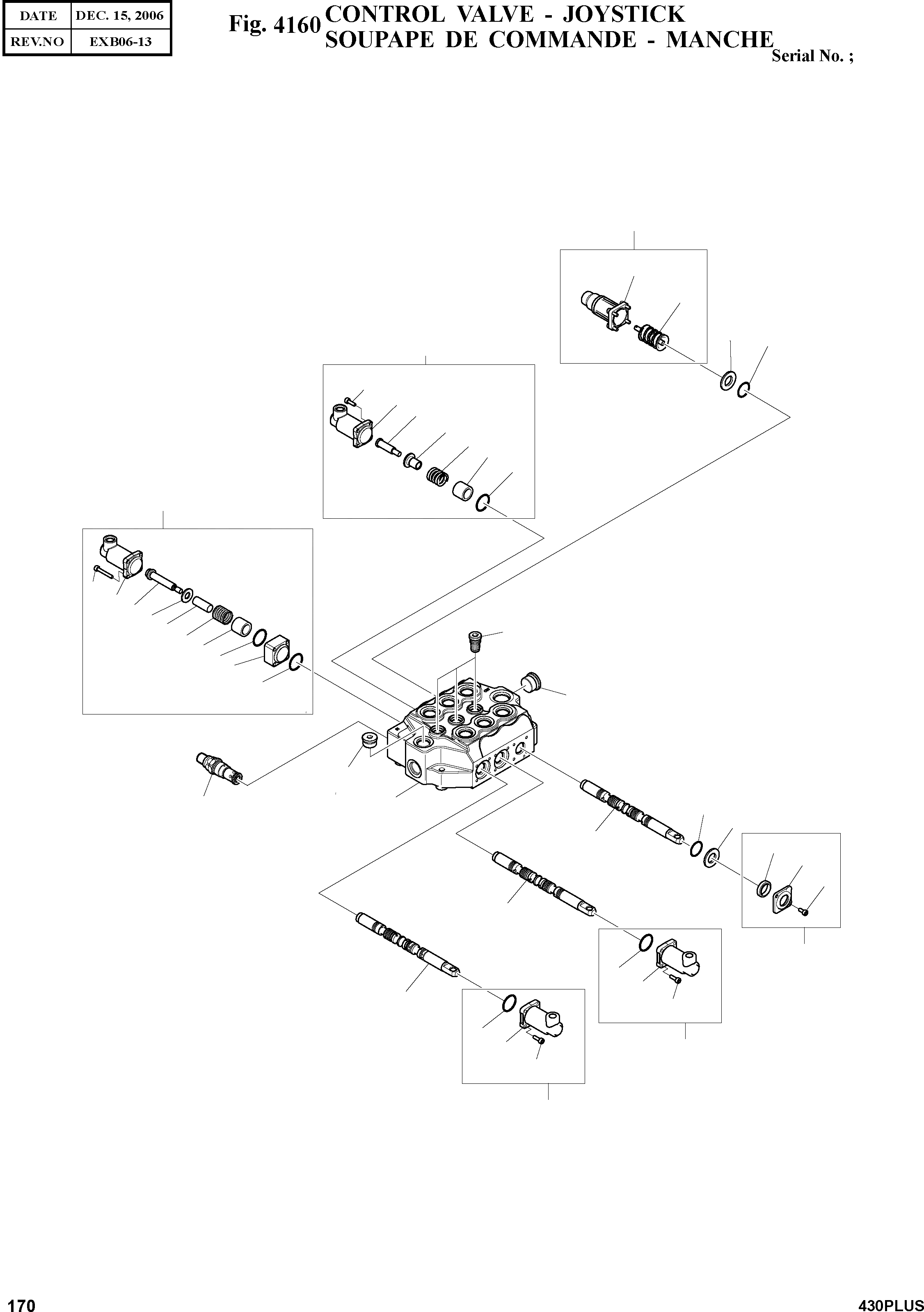 | DATE | DEC. 15, 2006 |
|---|---|
| REV.NO | EXB06-13 |

Fig. 4160 CONTROL VALVE - JOYSTICK
SOUPAPE DE COMMANDE - MANCHE

Serial No. ;

170

430PLUS