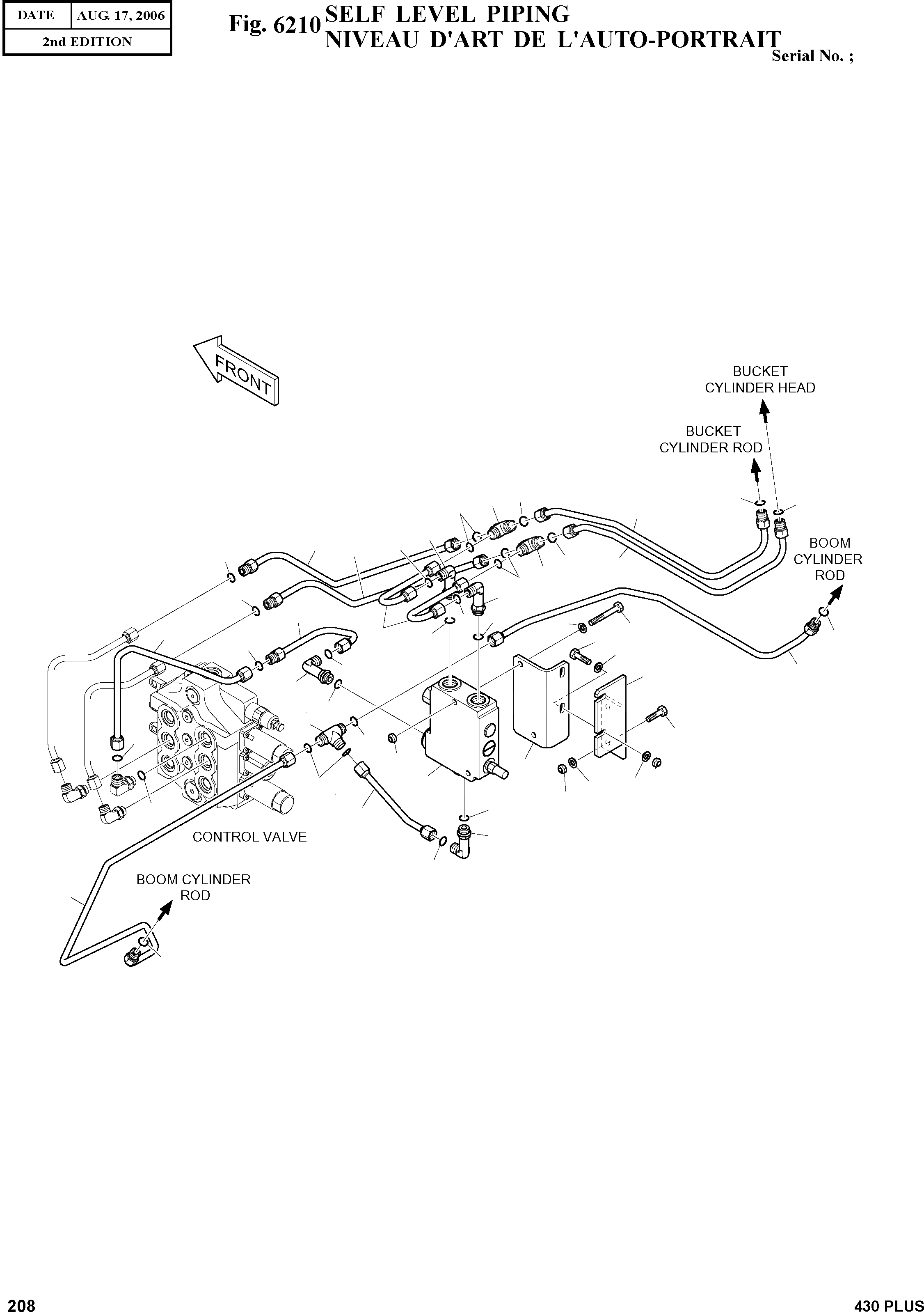 | DATE | AUG. 17, 2006 |
|---|---|
| 2nd EDITION | |

Fig. 6210 SELF LEVEL PIPING
NIVEAU D'ART DE L'AUTO-PORTRAIT
Serial No. ;

FRONT

BUCKET CYLINDER HEAD

BUCKET CYLINDER ROD

BOOM CYLINDER ROD

CONTROL VALVE

BOOM CYLINDER ROD

208

430 PLUS