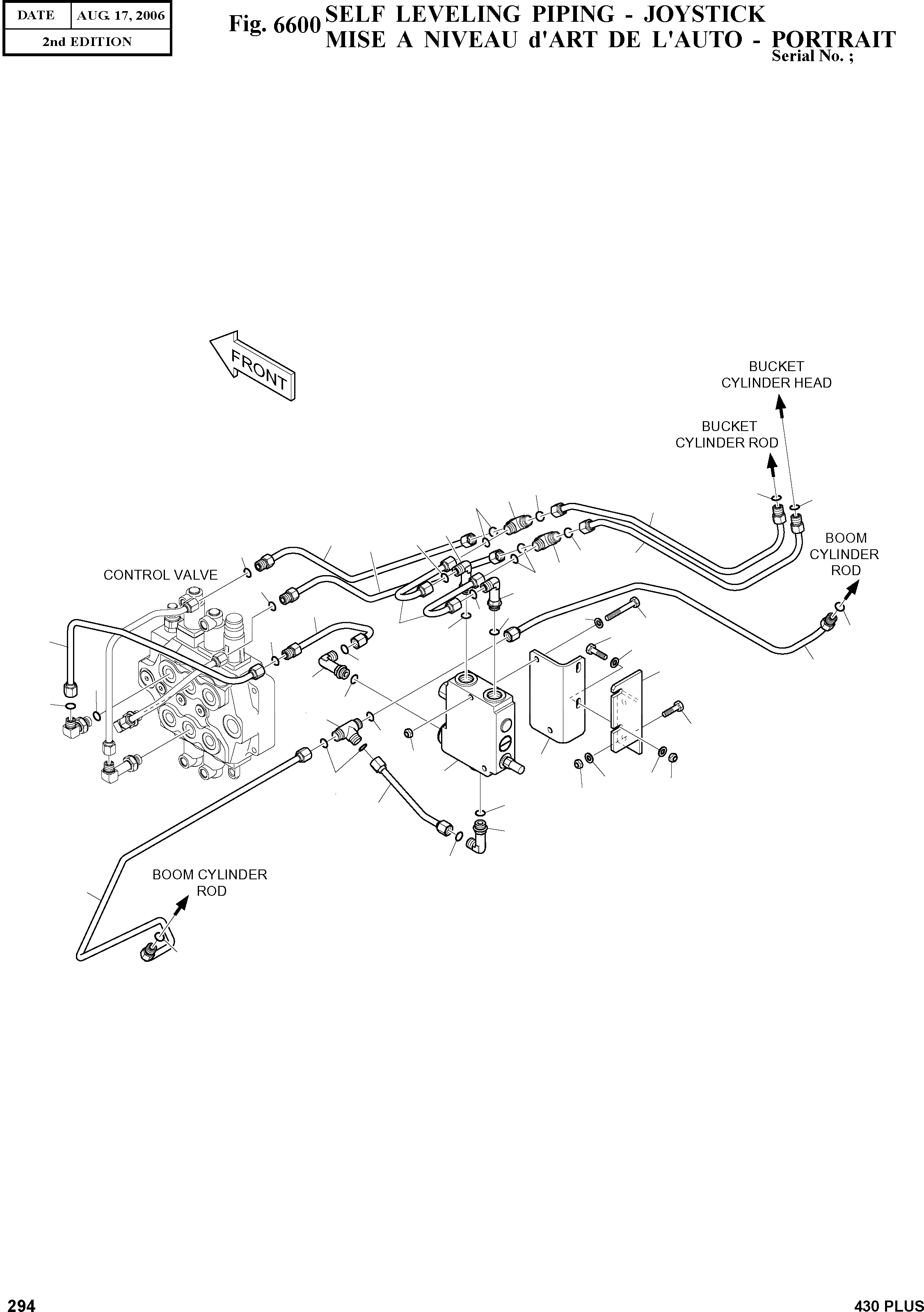 | DATE | AUG. 17, 2006 |
|---|---|
| 2nd EDITION | |

Fig. 6600 SELF LEVELING PIPING - JOYSTICK
MISE A NIVEAU d'ART DE L'AUTO - PORTRAIT
Serial No. ;

FRONT

BUCKET CYLINDER HEAD

BUCKET CYLINDER ROD

BOOM CYLINDER ROD

CONTROL VALVE

BOOM CYLINDER ROD

294

430 PLUS