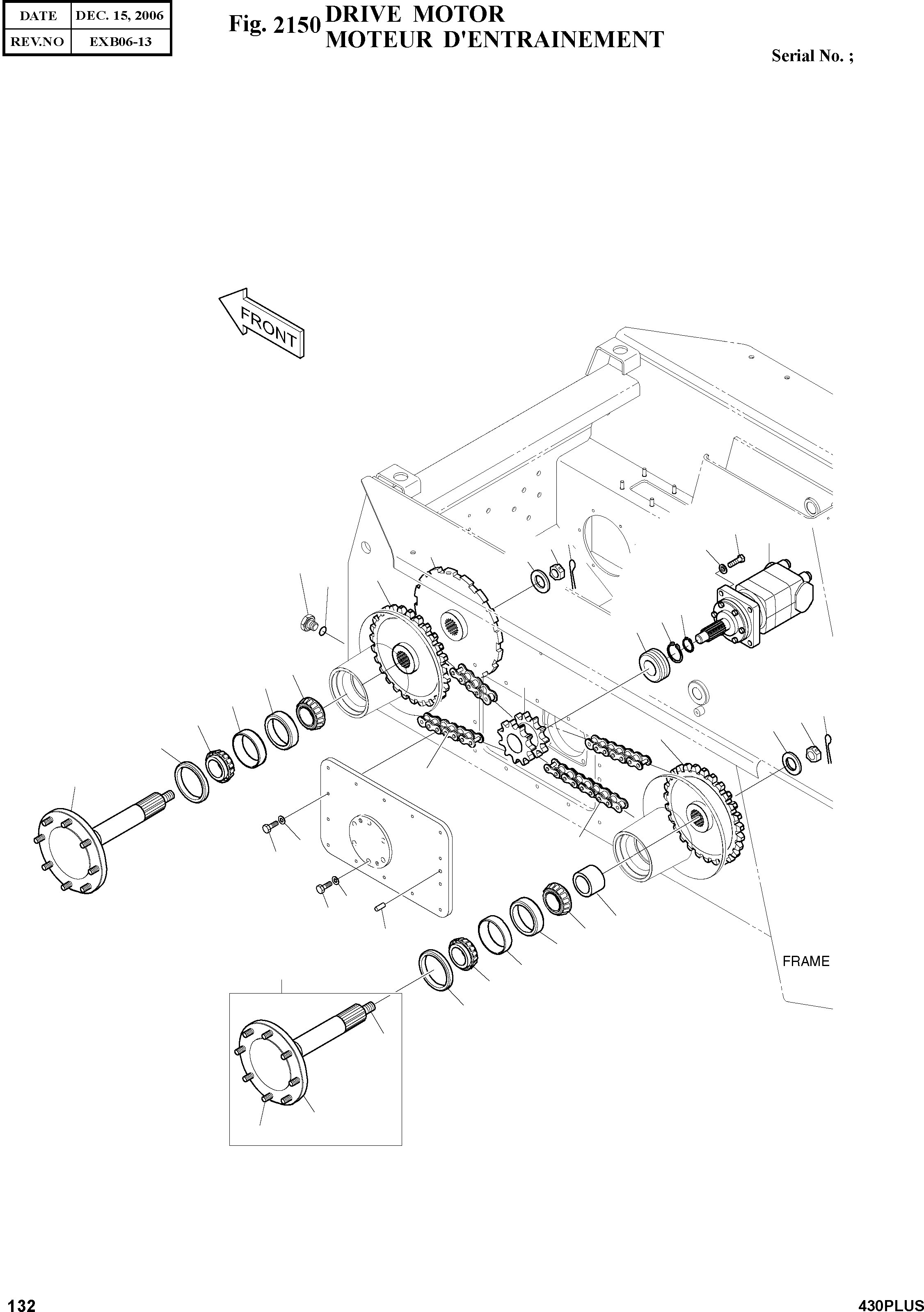 | DATE | DEC. 15, 2006 |
|---|---|
| REV.NO | EXB06-13 |

Fig. 2150 DRIVE MOTOR
MOTEUR D'ENTRAINEMENT

Serial No. ;

FRONT

FRAME

132

430PLUS