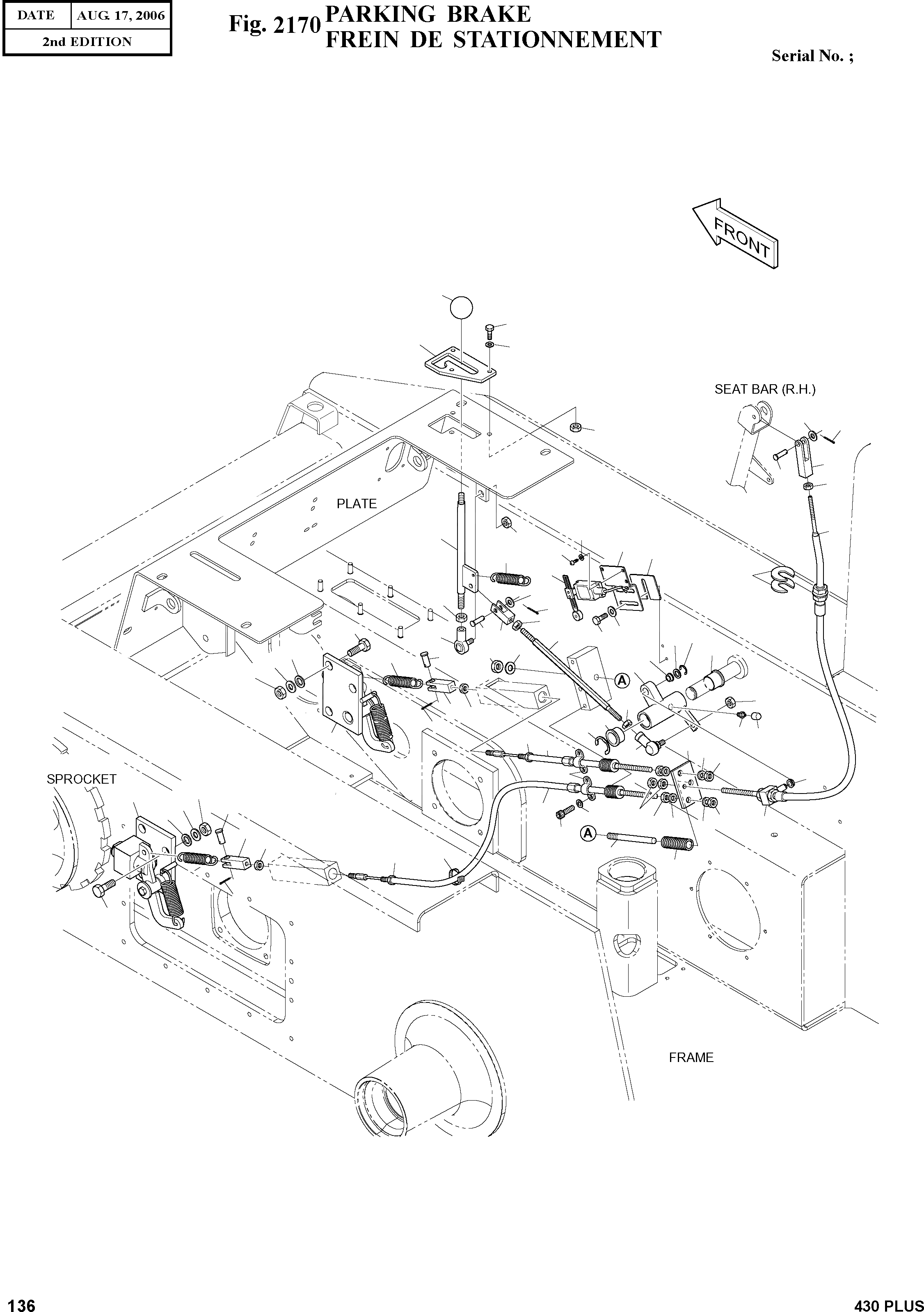 | DATE | AUG. 17, 2006 |
|---|---|
| 2nd EDITION | |

Fig. 2170 PARKING BRAKE
FREIN DE STATIONNEMENT

Serial No. ;

FRONT

SEAT BAR (R.H.)

PLATE

A

SPROCKET

A

FRAME

136

430 PLUS