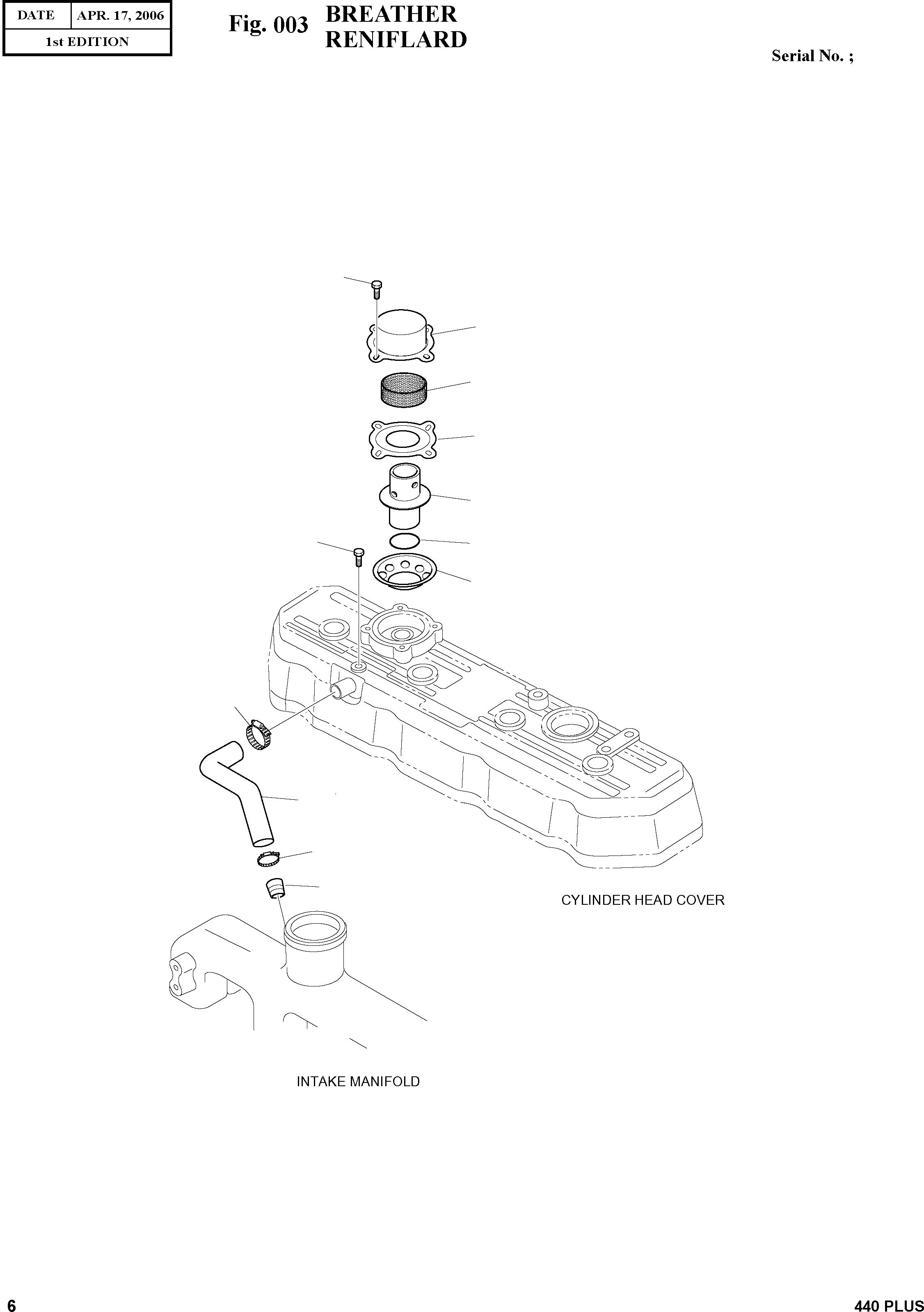 | DATE | APR. 17, 2006 |
|---|---|
| 1st EDITION | |

Fig. 003 BREATHER
RENIFLARD

Serial No. ;

CYLINDER HEAD COVER

INTAKE MANIFOLD

6

440 PLUS