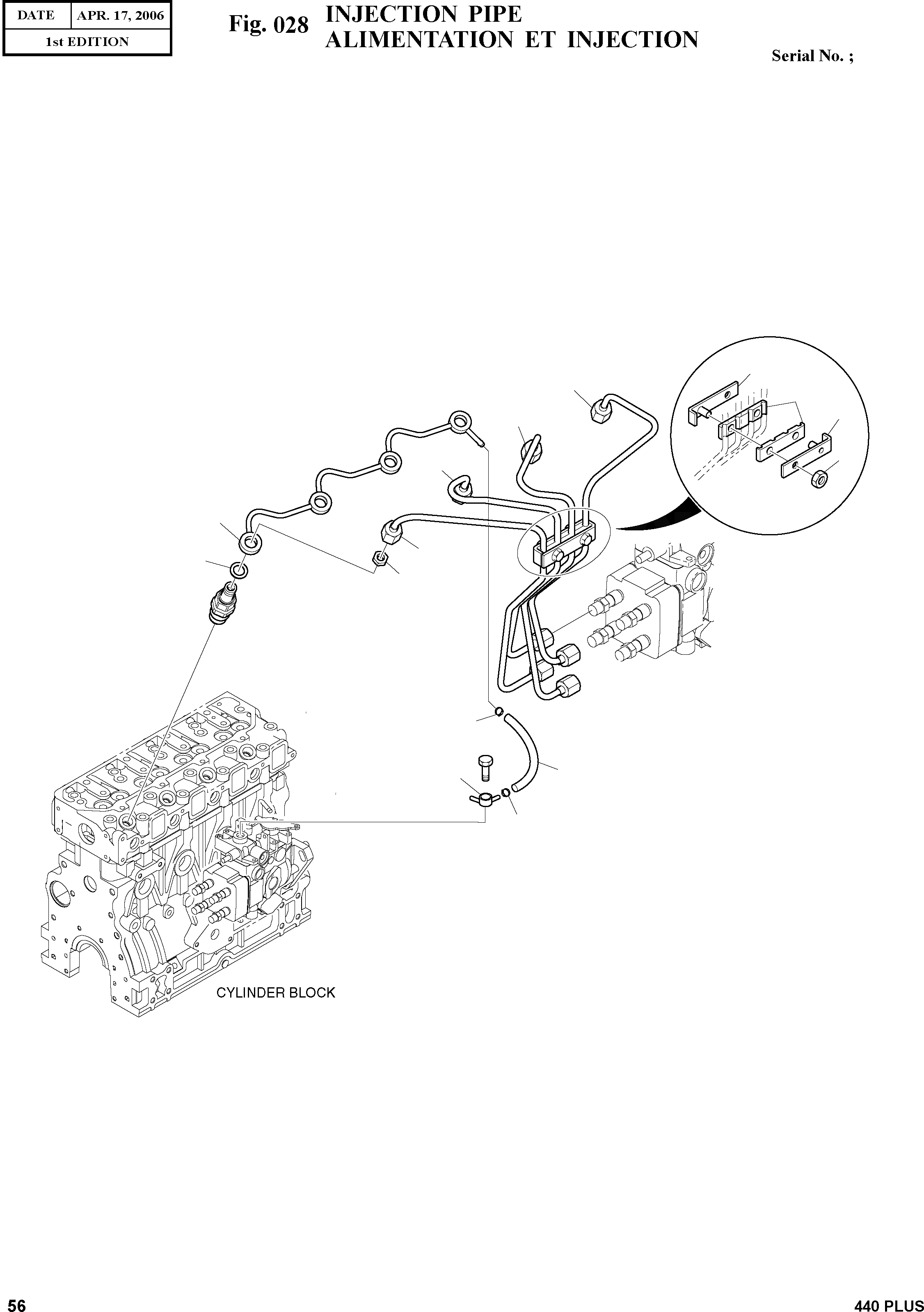 | DATE | APR. 17, 2006 |
|---|---|
| 1st EDITION | |

Fig. 028 INJECTION PIPE
ALIMENTATION ET INJECTION

Serial No. ;

CYLINDER BLOCK

56

440 PLUS