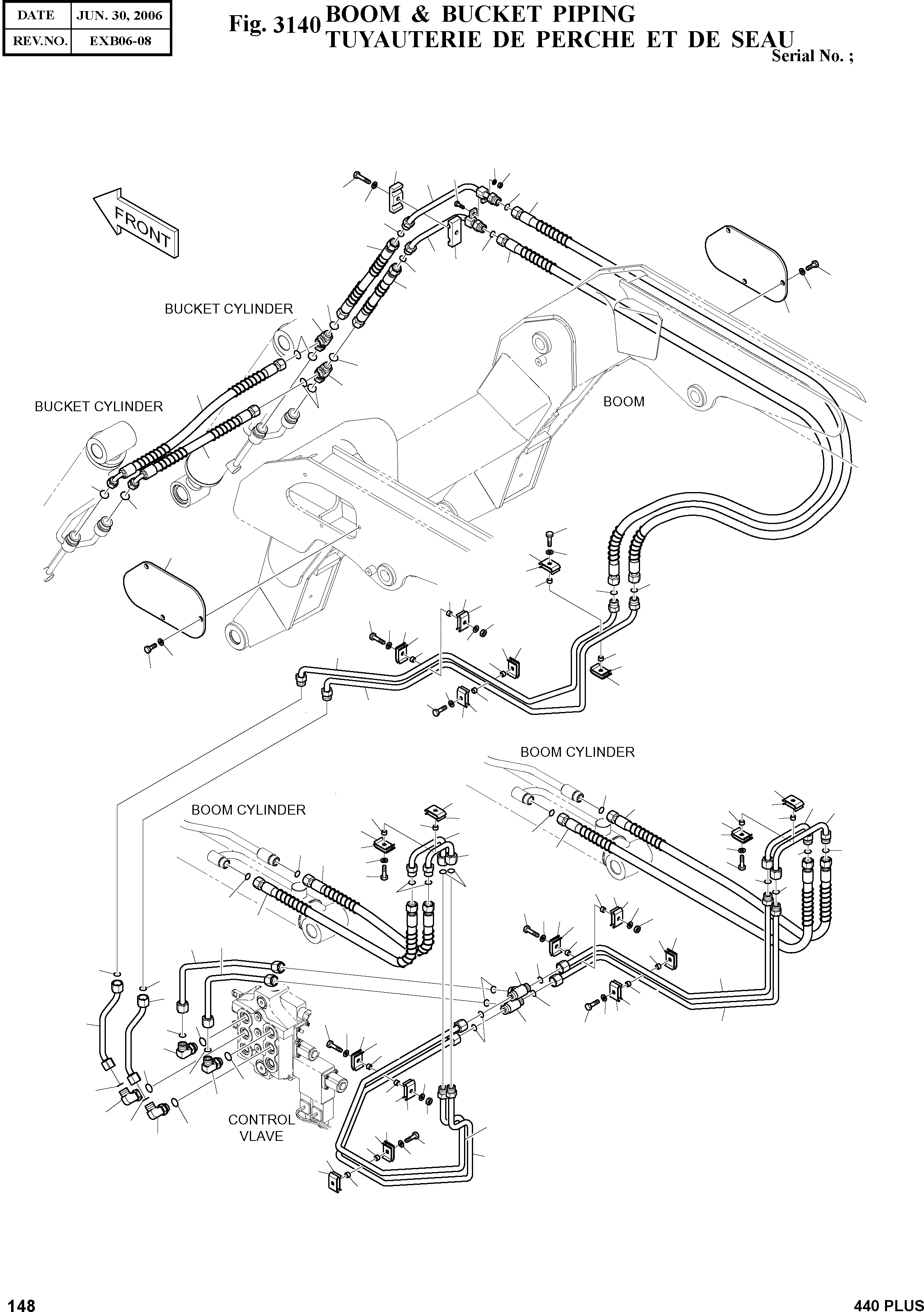 | DATE | JUN. 30, 2006 |
|---|---|
| REV.NO. | EXB06-08 |

Fig. 3140 BOOM & BUCKET PIPING
TUYAUTERIE DE PERCHE ET DE SEAU

Serial No. ;

FRONT

BUCKET CYLINDER

BUCKET CYLINDER

BOOM

BOOM CYLINDER

BOOM CYLINDER

CONTROL VLAVE

148

440 PLUS