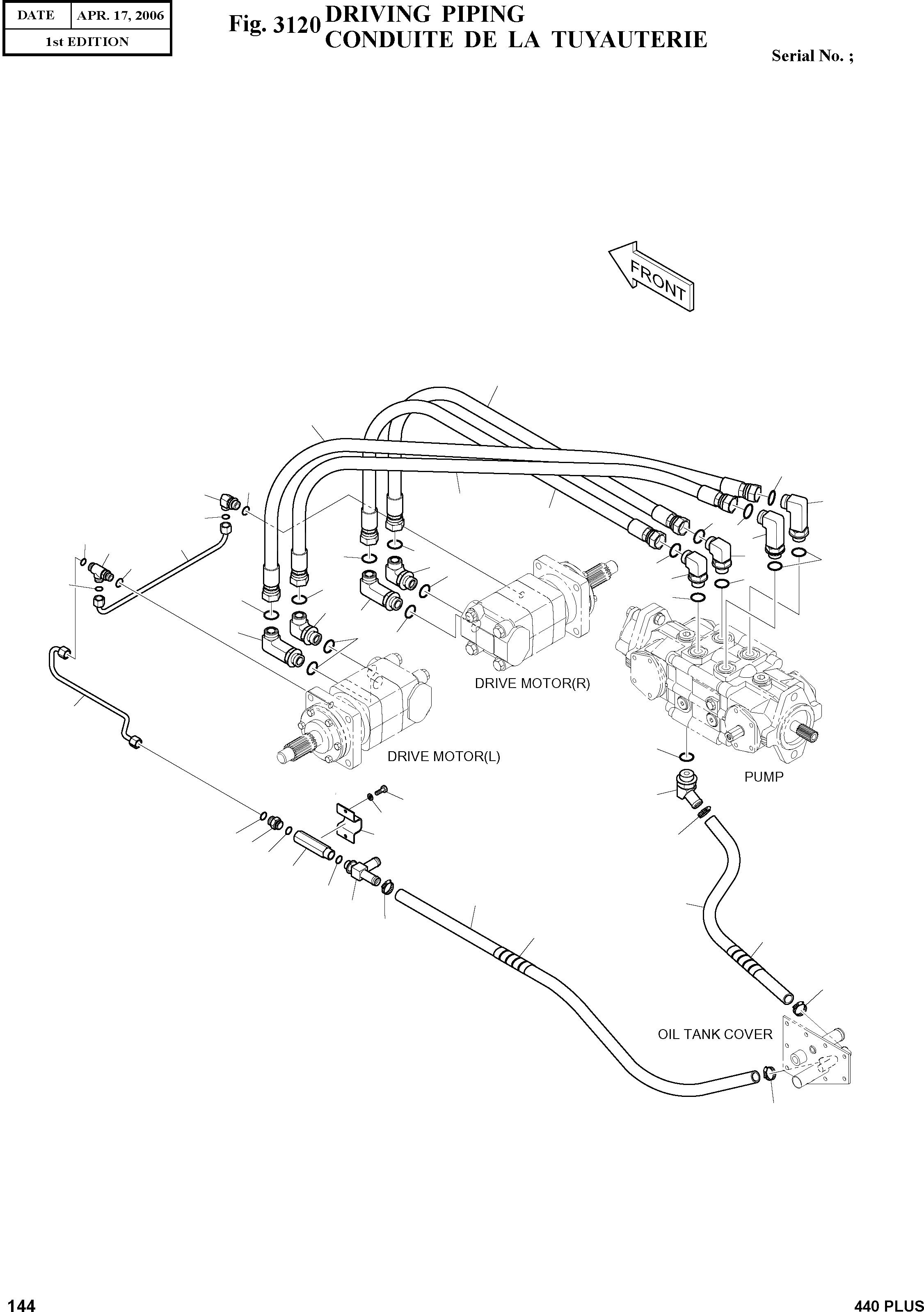 | DATE | APR. 17, 2006 |
|---|---|
| 1st EDITION | |

Fig. 3120 DRIVING PIPING
CONDUITE DE LA TUYAUTERIE

Serial No. ;

FRONT

DRIVE MOTOR(R)

DRIVE MOTOR(L)

PUMP

OIL TANK COVER

144

440 PLUS