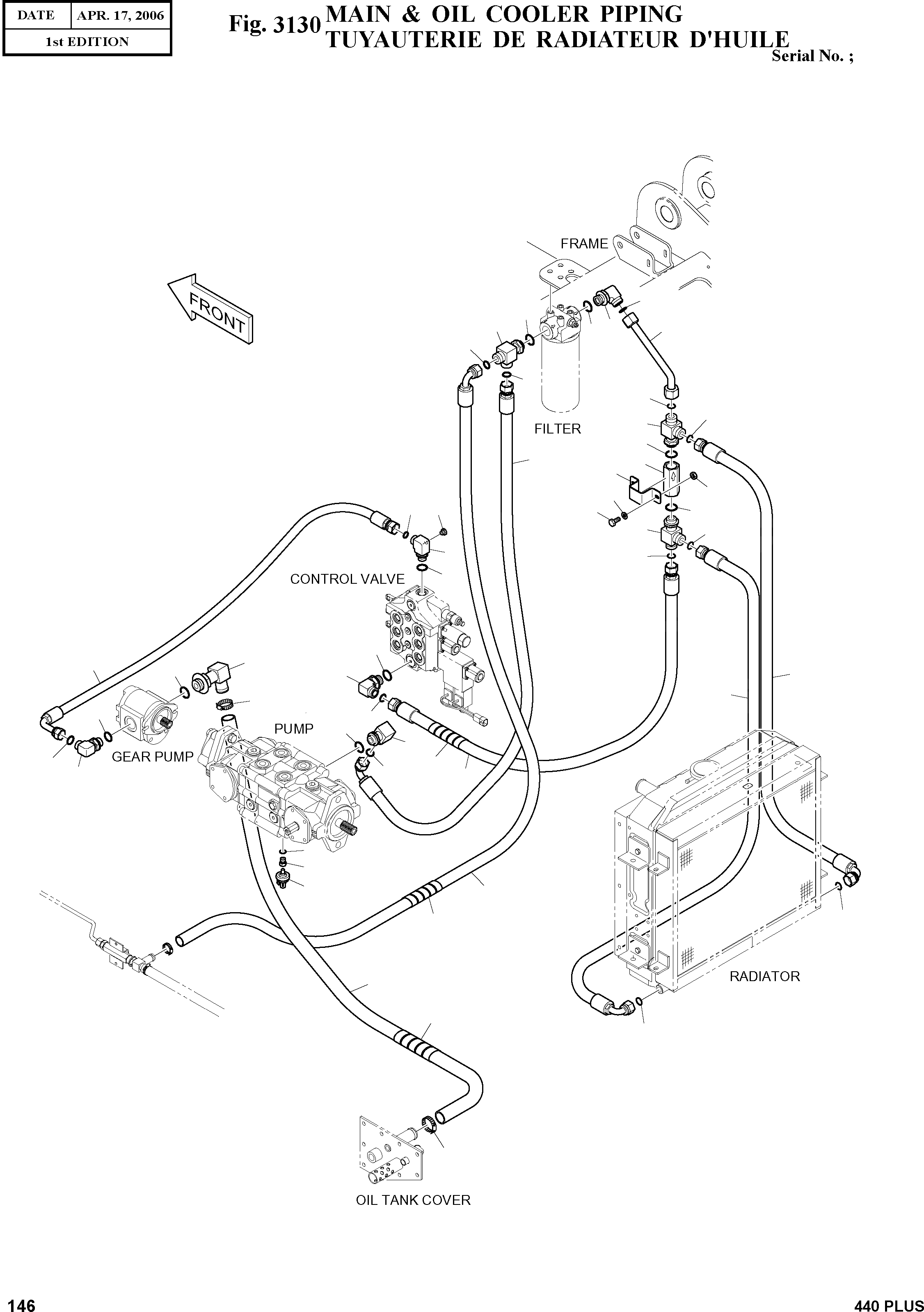 | DATE | APR. 17, 2006 |
|---|---|
| 1st EDITION | |

Fig. 3130 MAIN & OIL COOLER PIPING
TUYAUTERIE DE RADIATEUR D'HUILE
Serial No. ;

FRAME

FRONT

FILTER

CONTROL VALVE

PUMP

GEAR PUMP

RADIATOR

OIL TANK COVER

146

440 PLUS